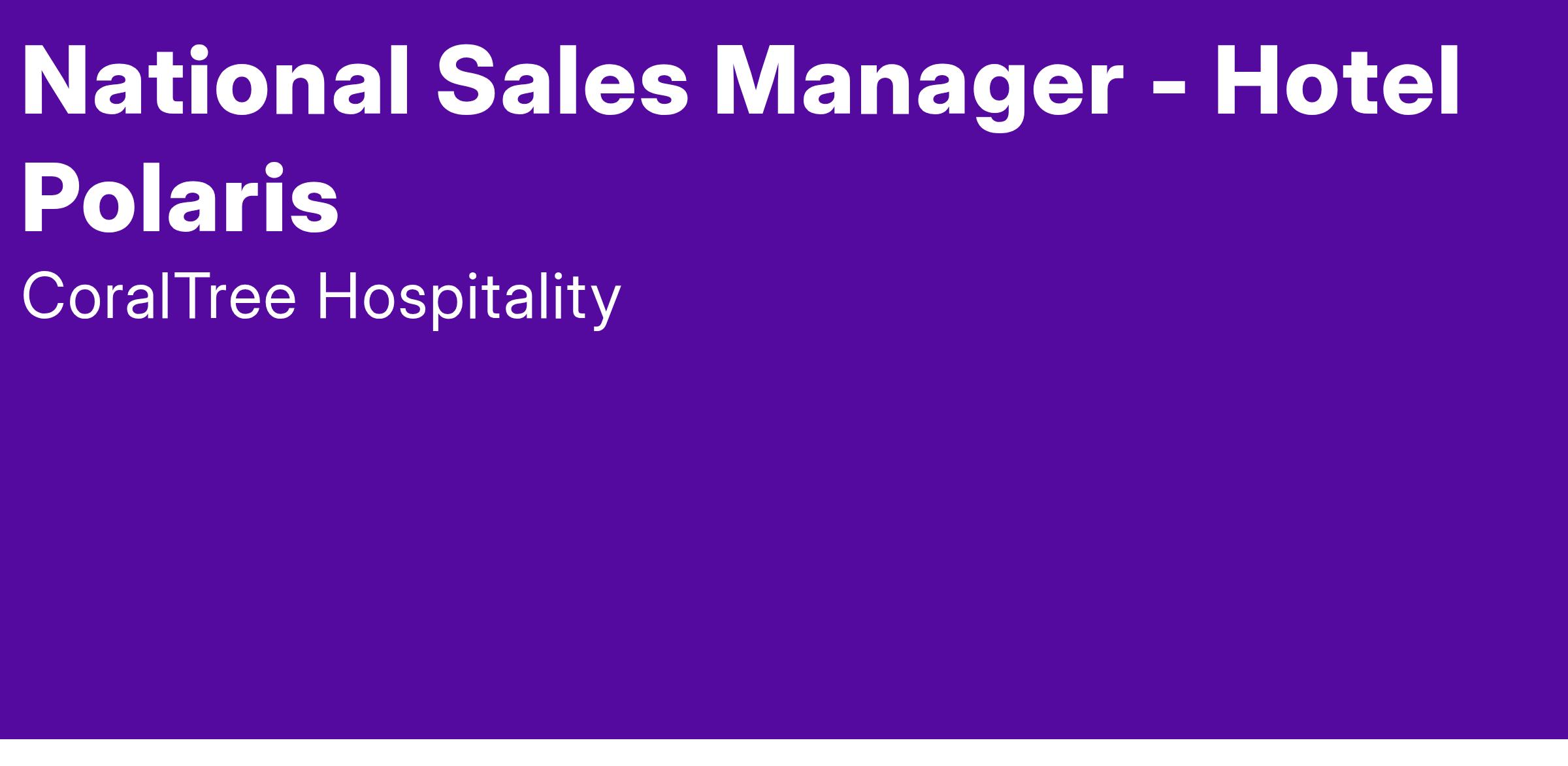 National Sales Manager - Hotel Polaris

CoralTree Hospitality