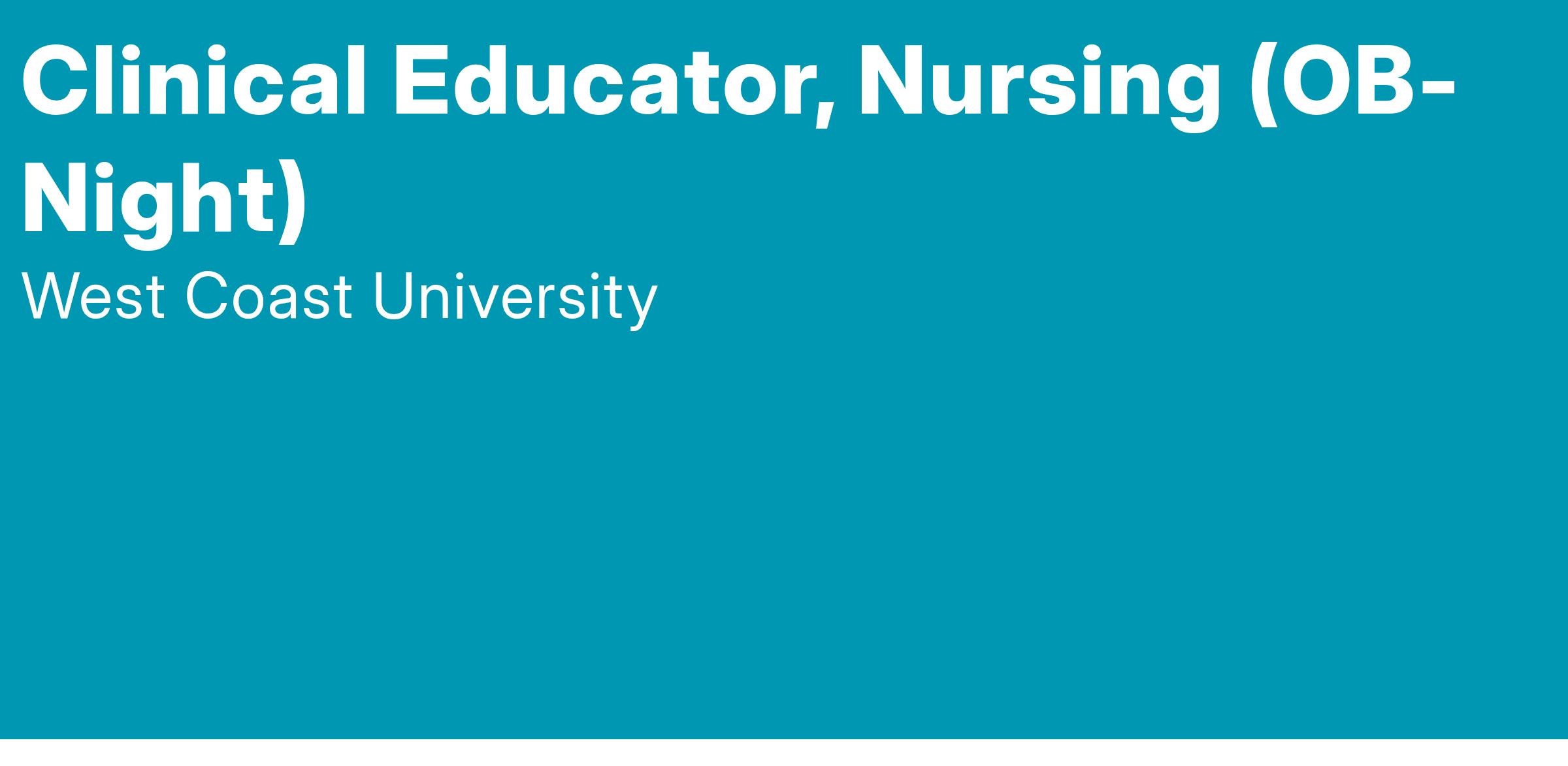 Clinical Educator, Nursing (OB-Night)

West Coast University