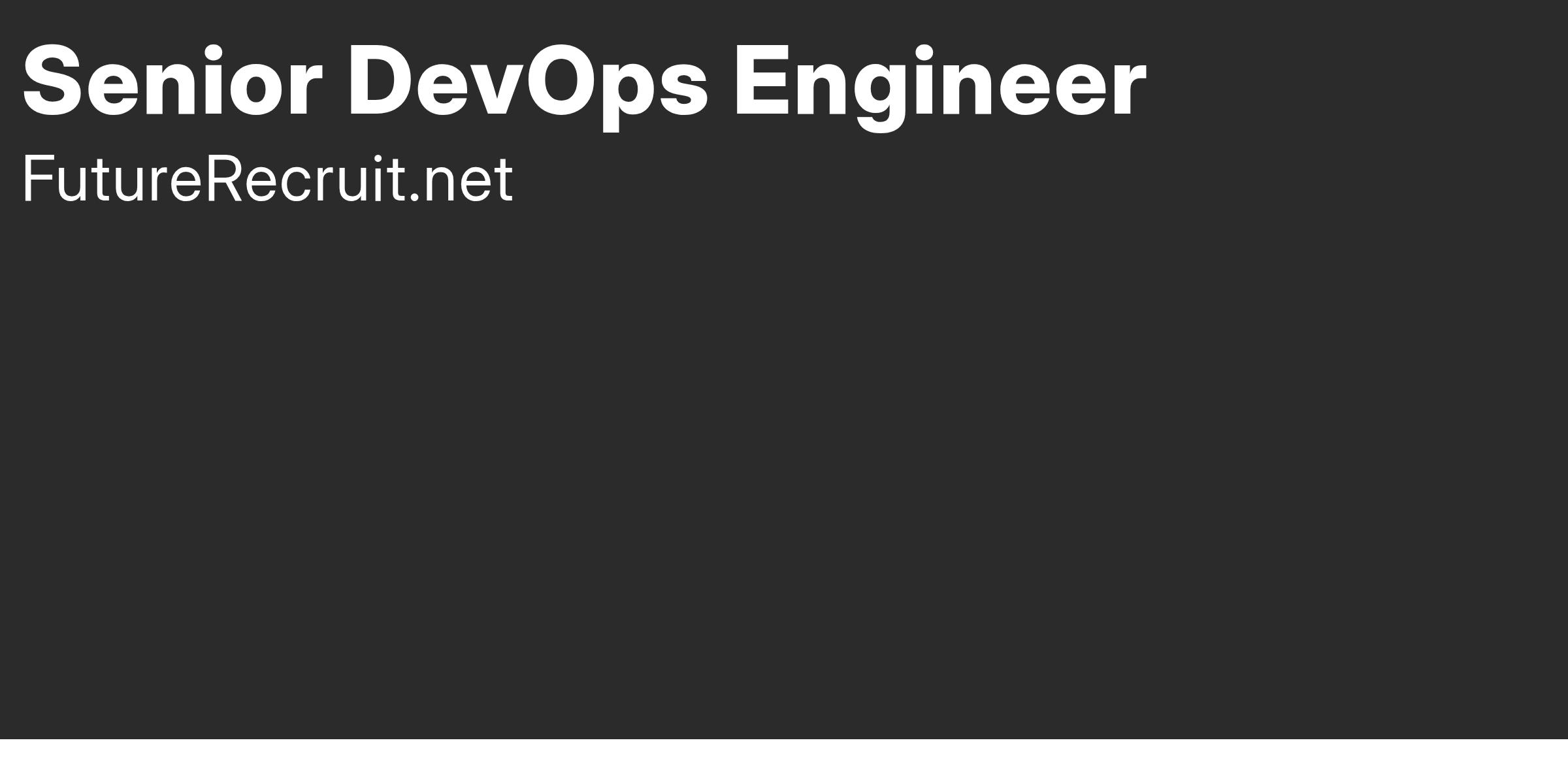 Senior DevOps Engineer

FutureRecruit.net