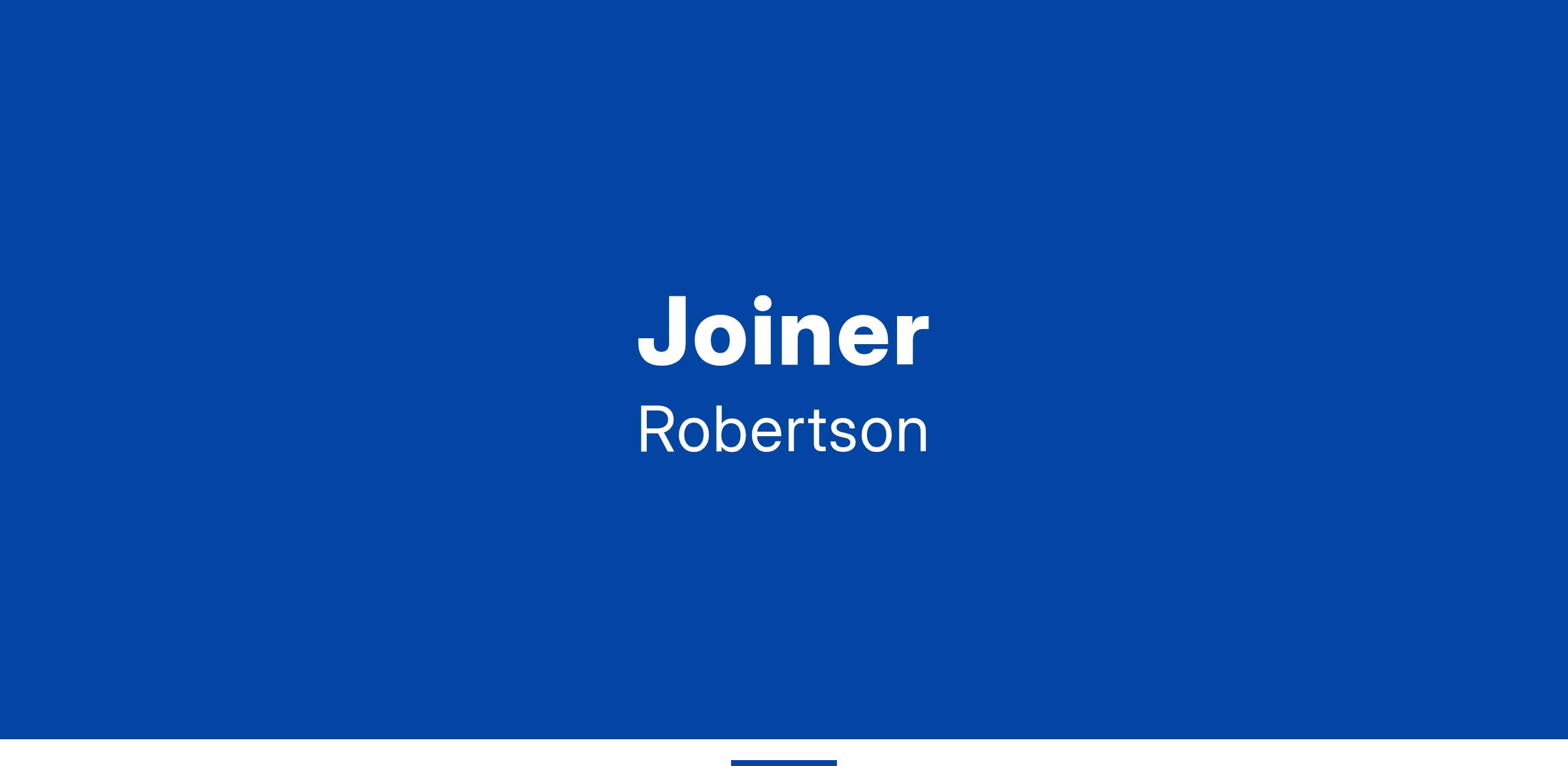 Joiner
Robertson