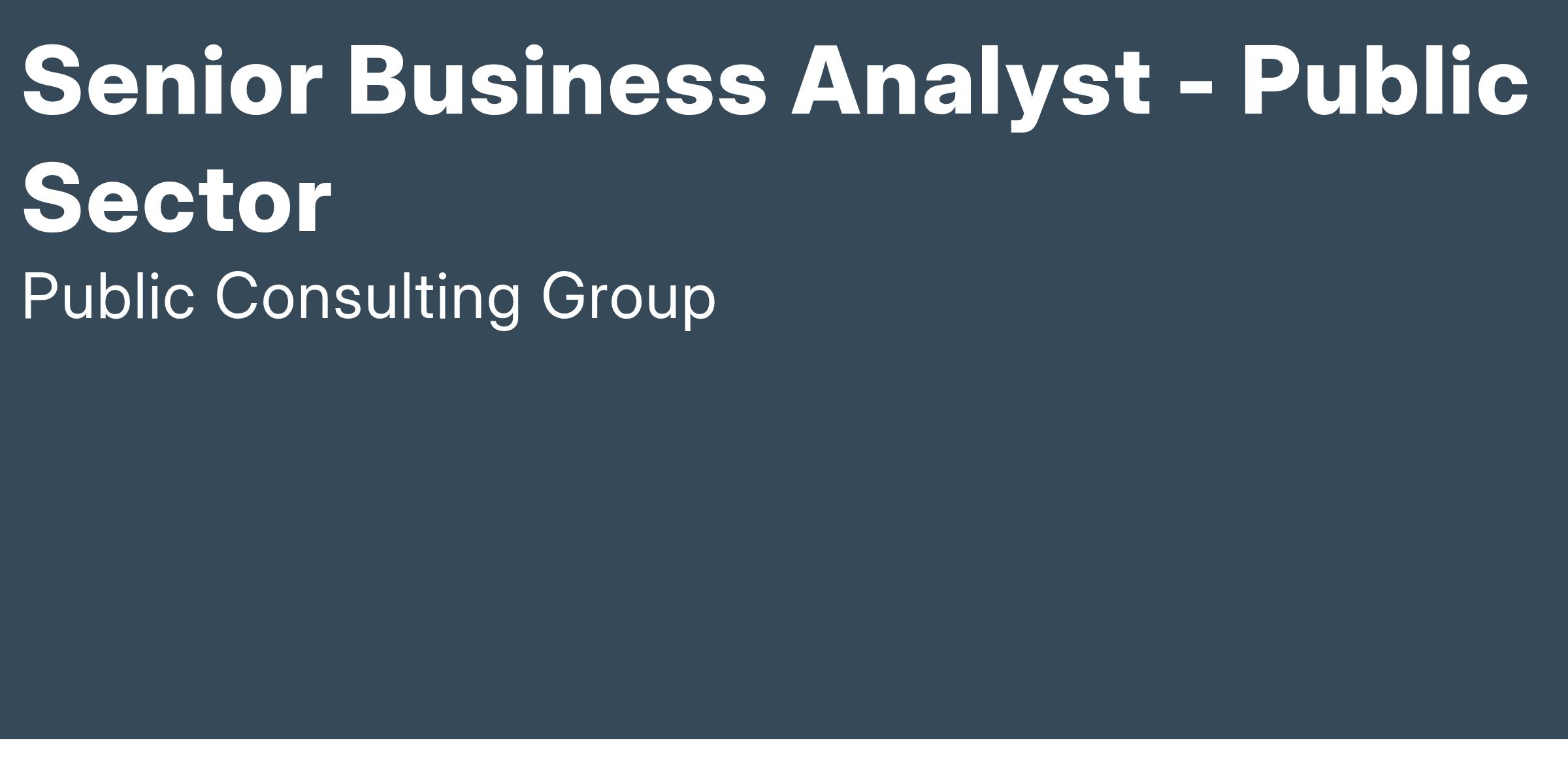 Senior Business Analyst - Public Sector

Public Consulting Group