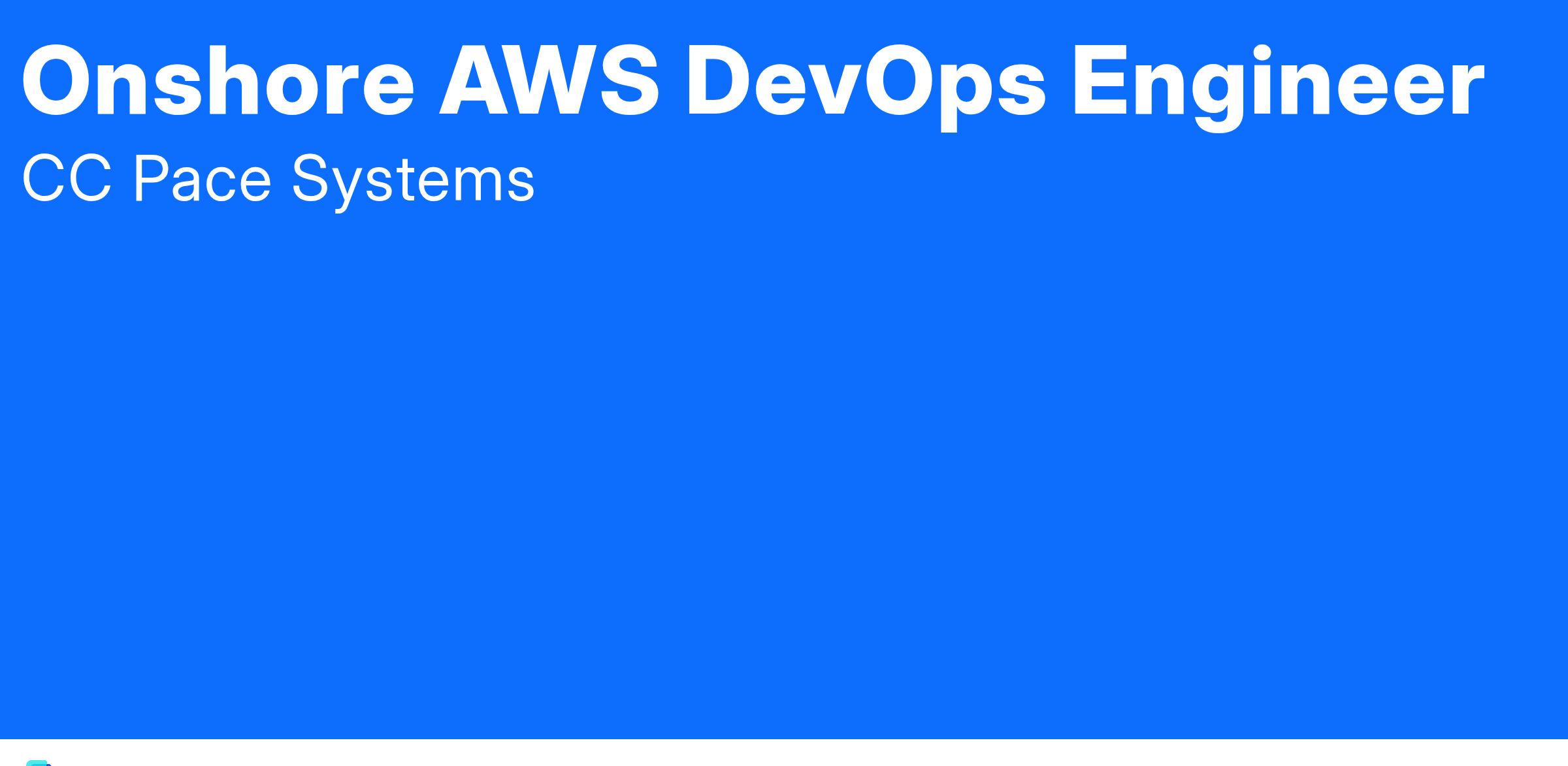 Onshore AWS DevOps Engineer

CC Pace Systems