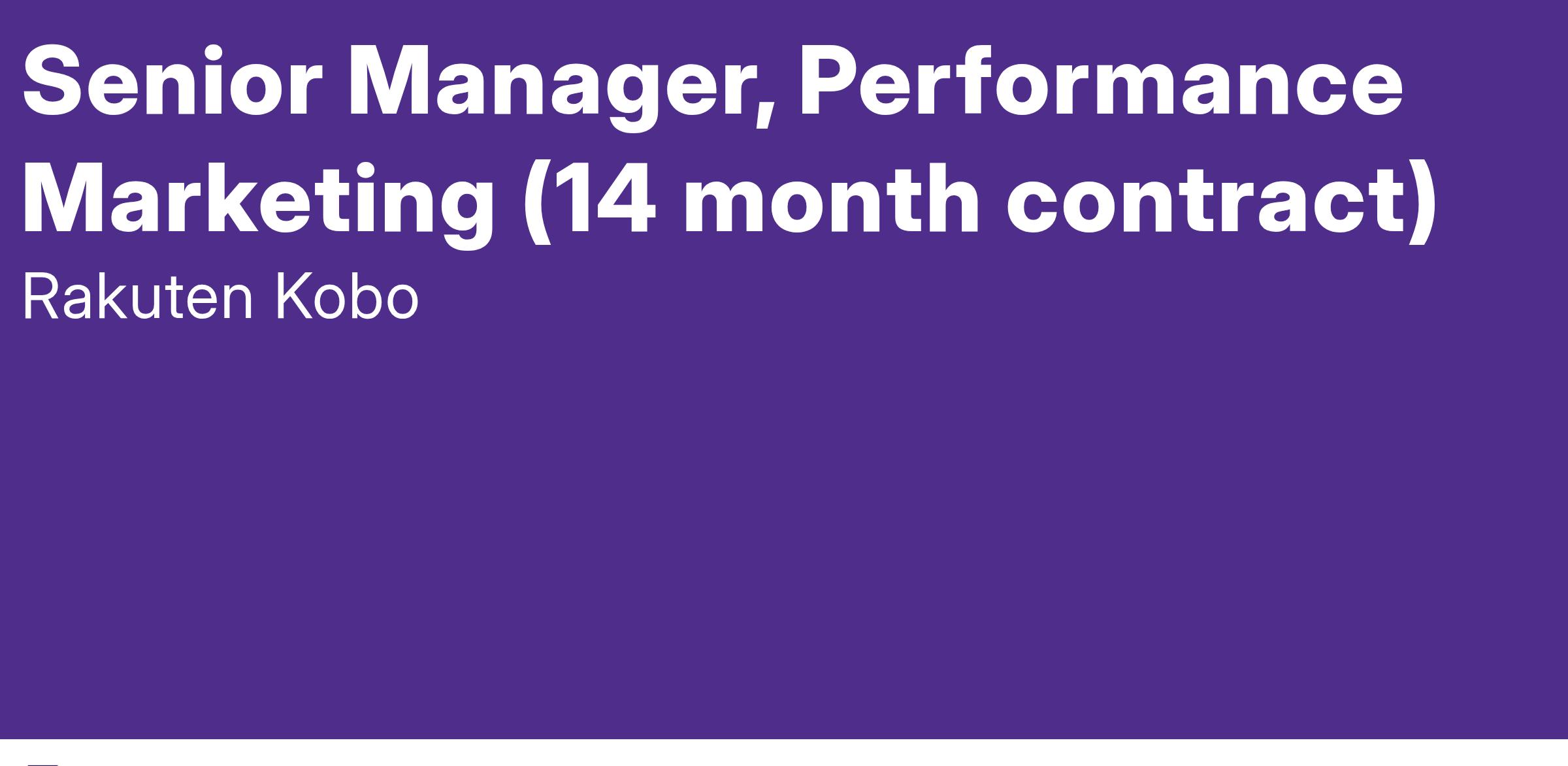 Senior Manager, Performance Marketing (14 month contract)

Rakuten Kobo