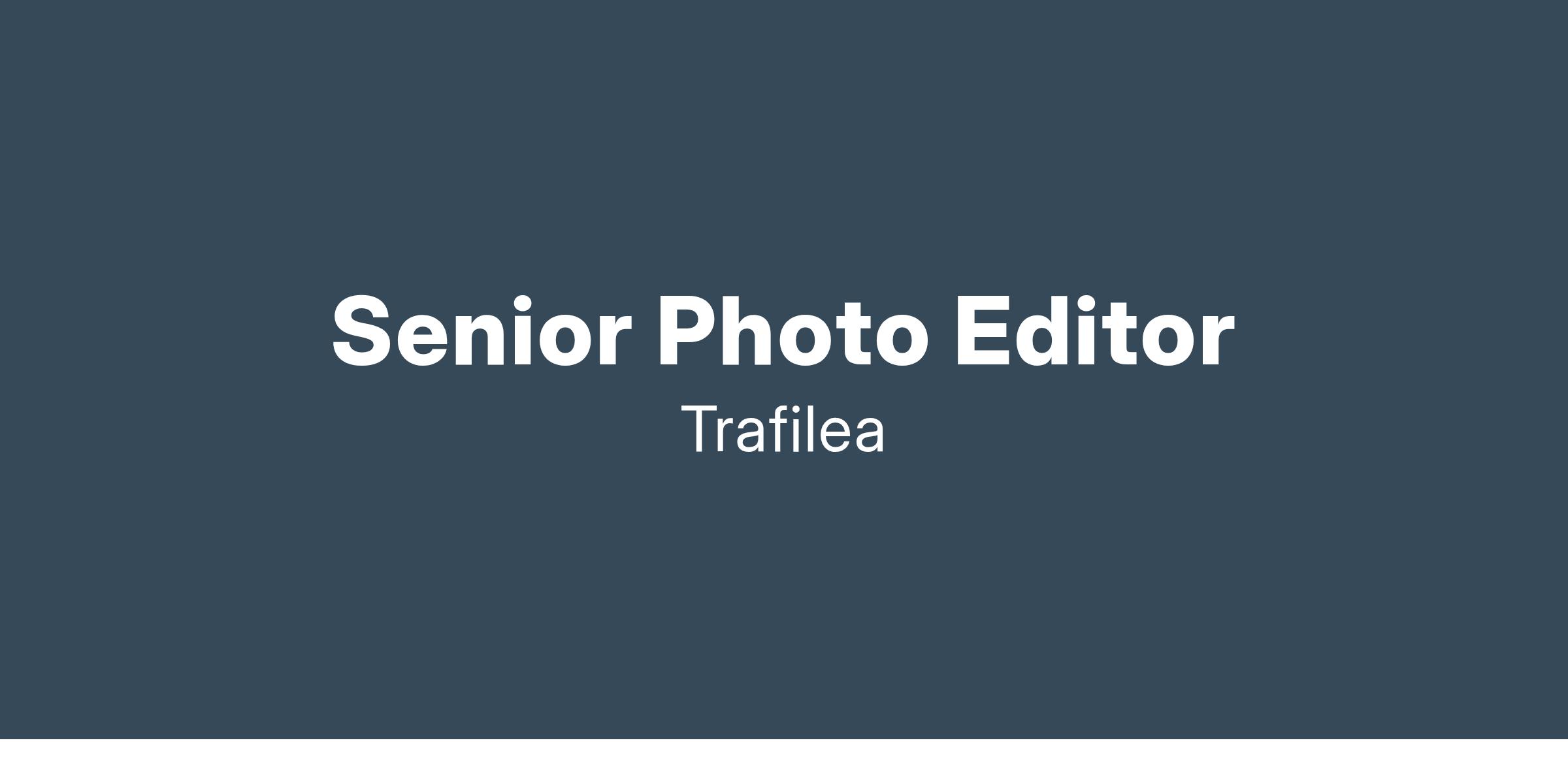 Senior Photo Editor

Trafilea