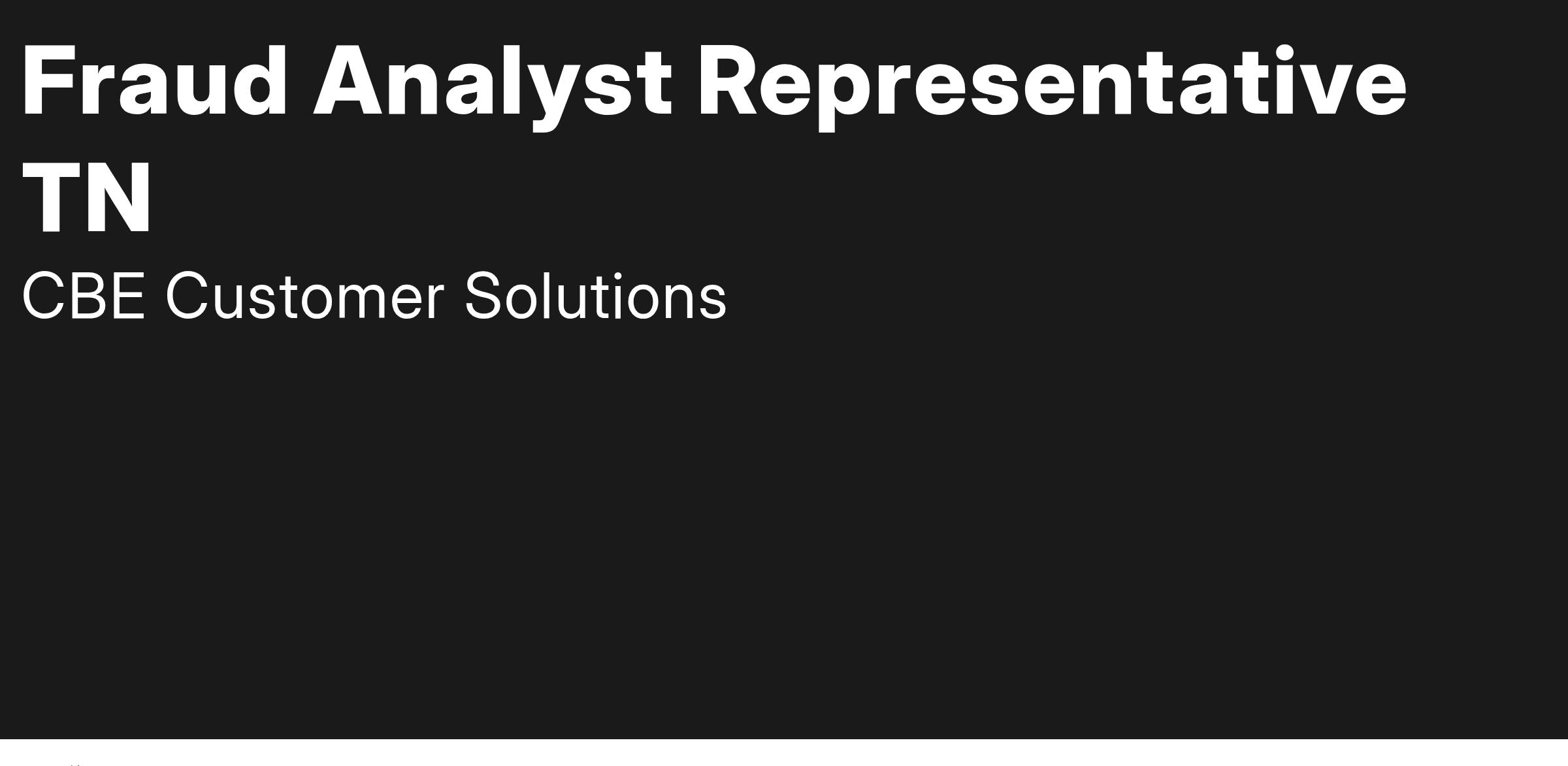 Fraud Analyst Representative TN

CBE Customer Solutions