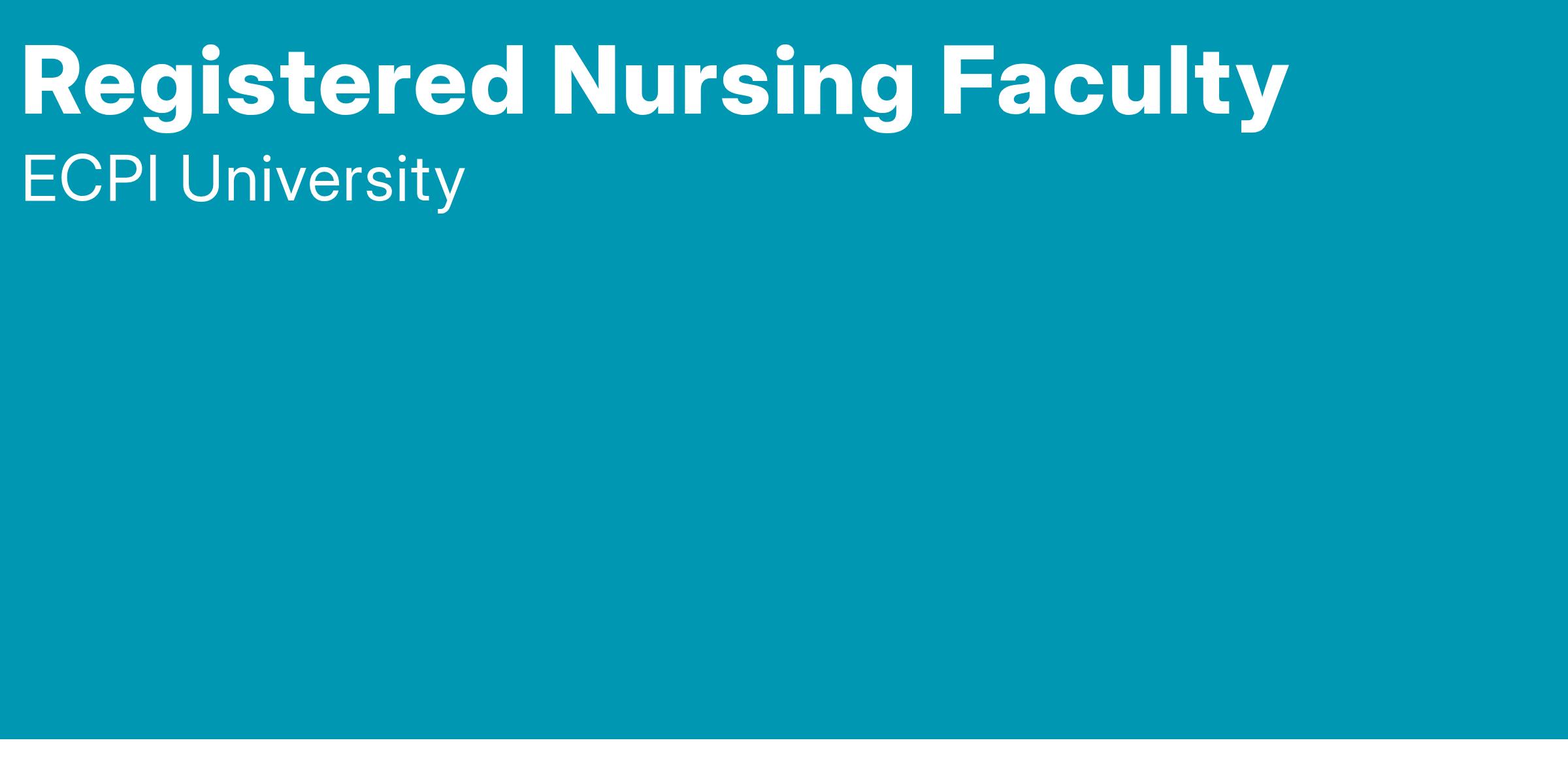 Registered Nursing Faculty

ECPI University