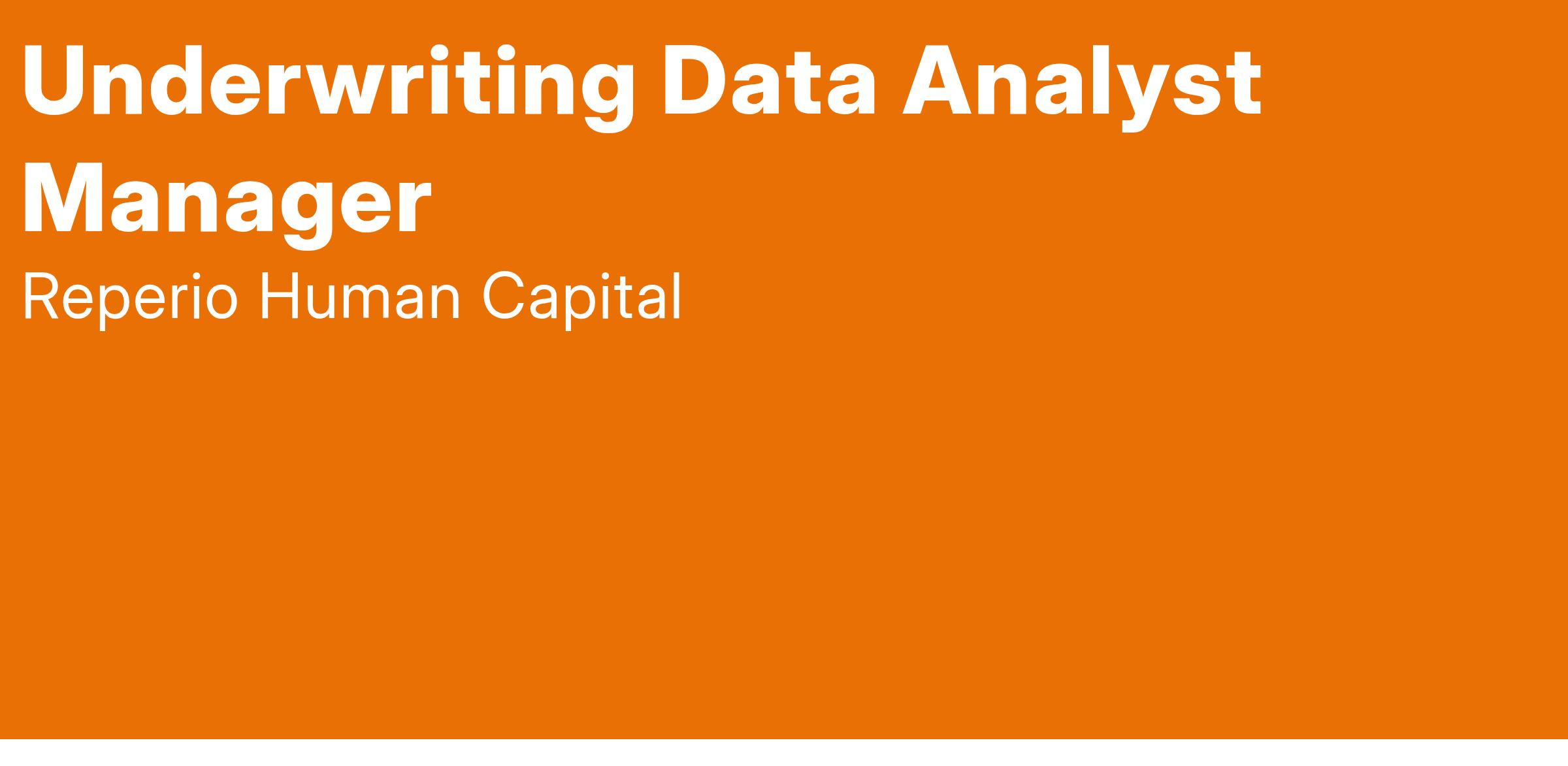 Underwriting Data Analyst Manager

Reperio Human Capital