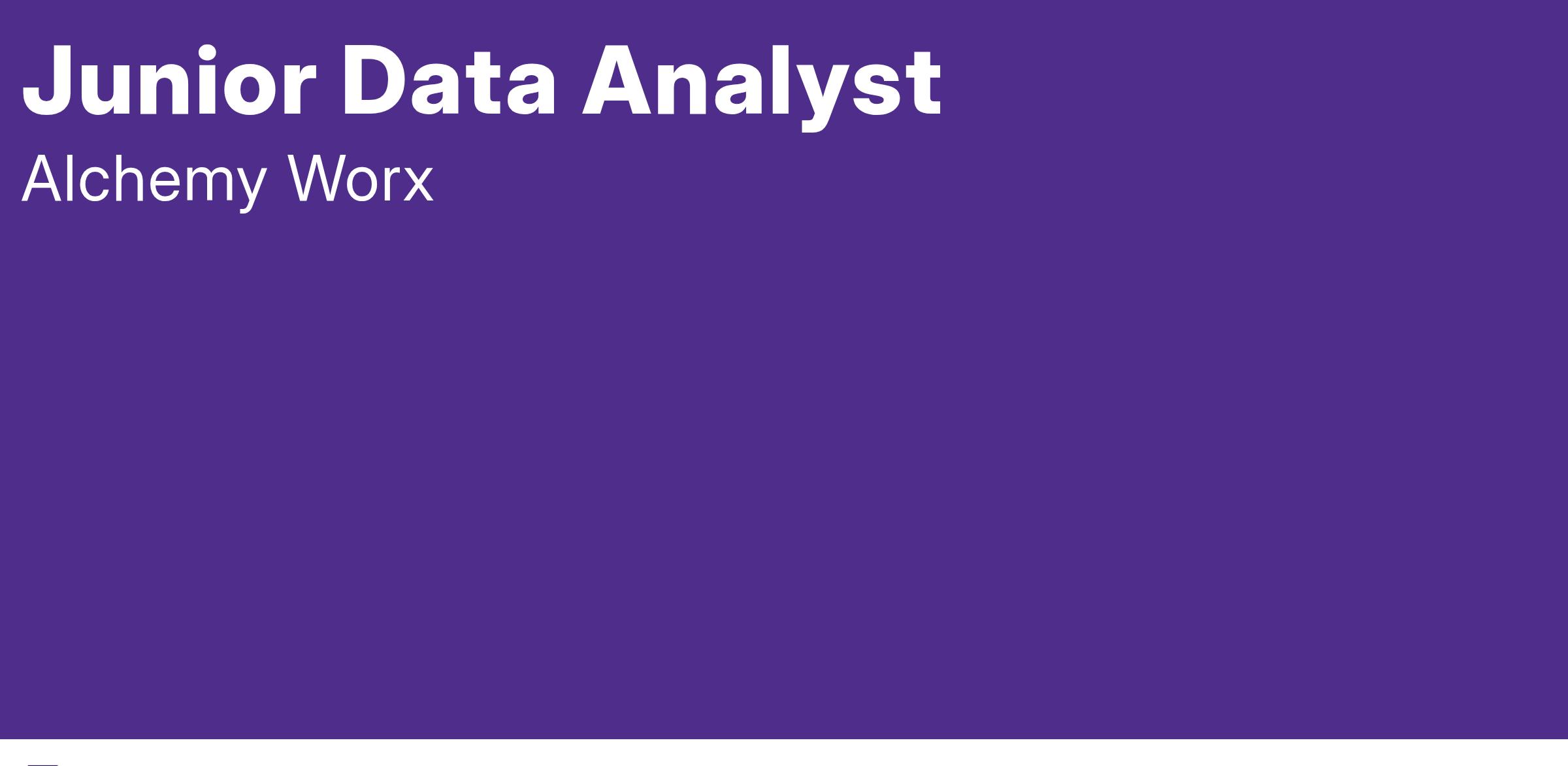 Junior Data Analyst

Alchemy Worx