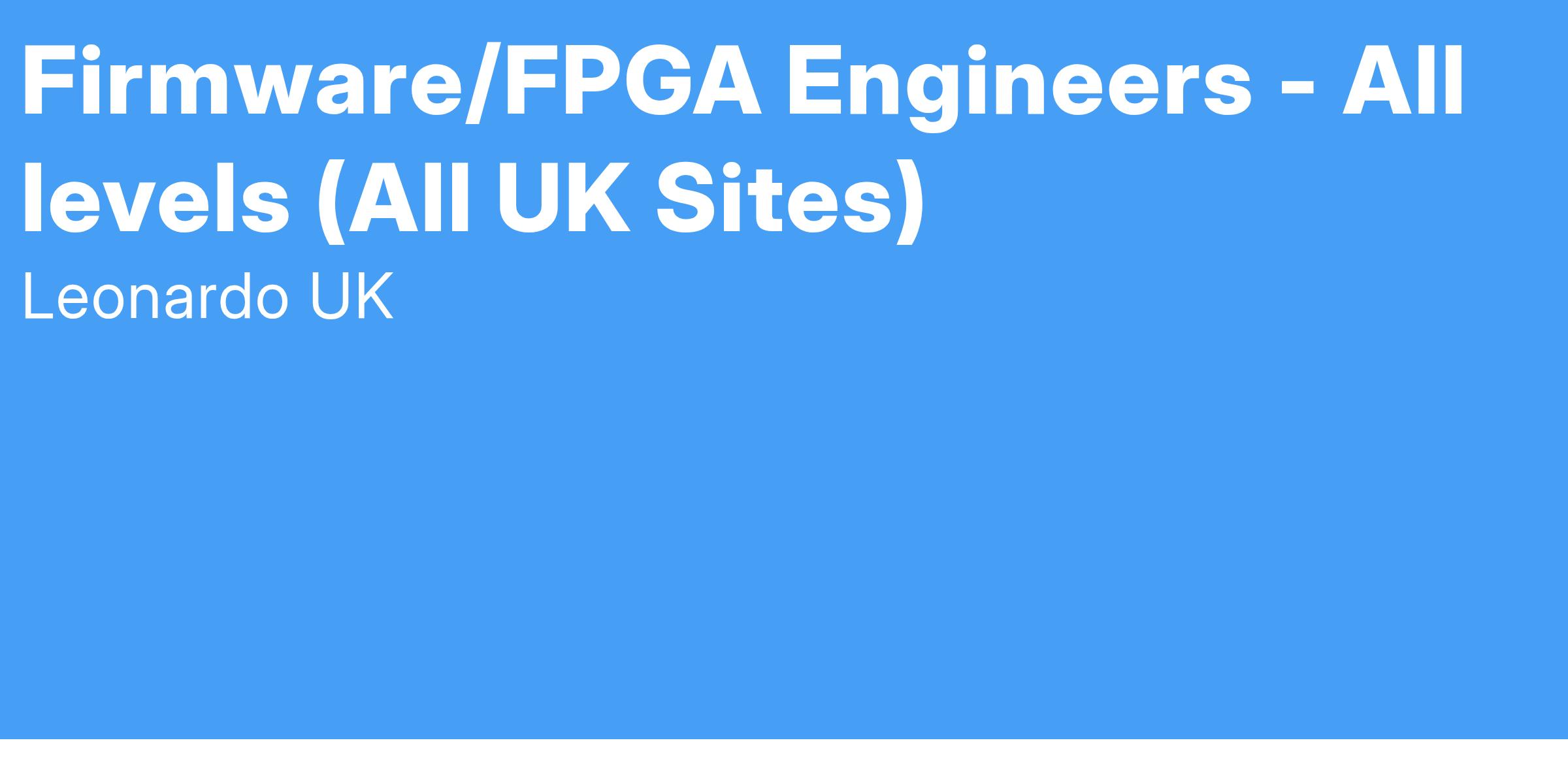 Firmware/FPGA Engineers - All levels (All UK Sites)

Leonardo UK