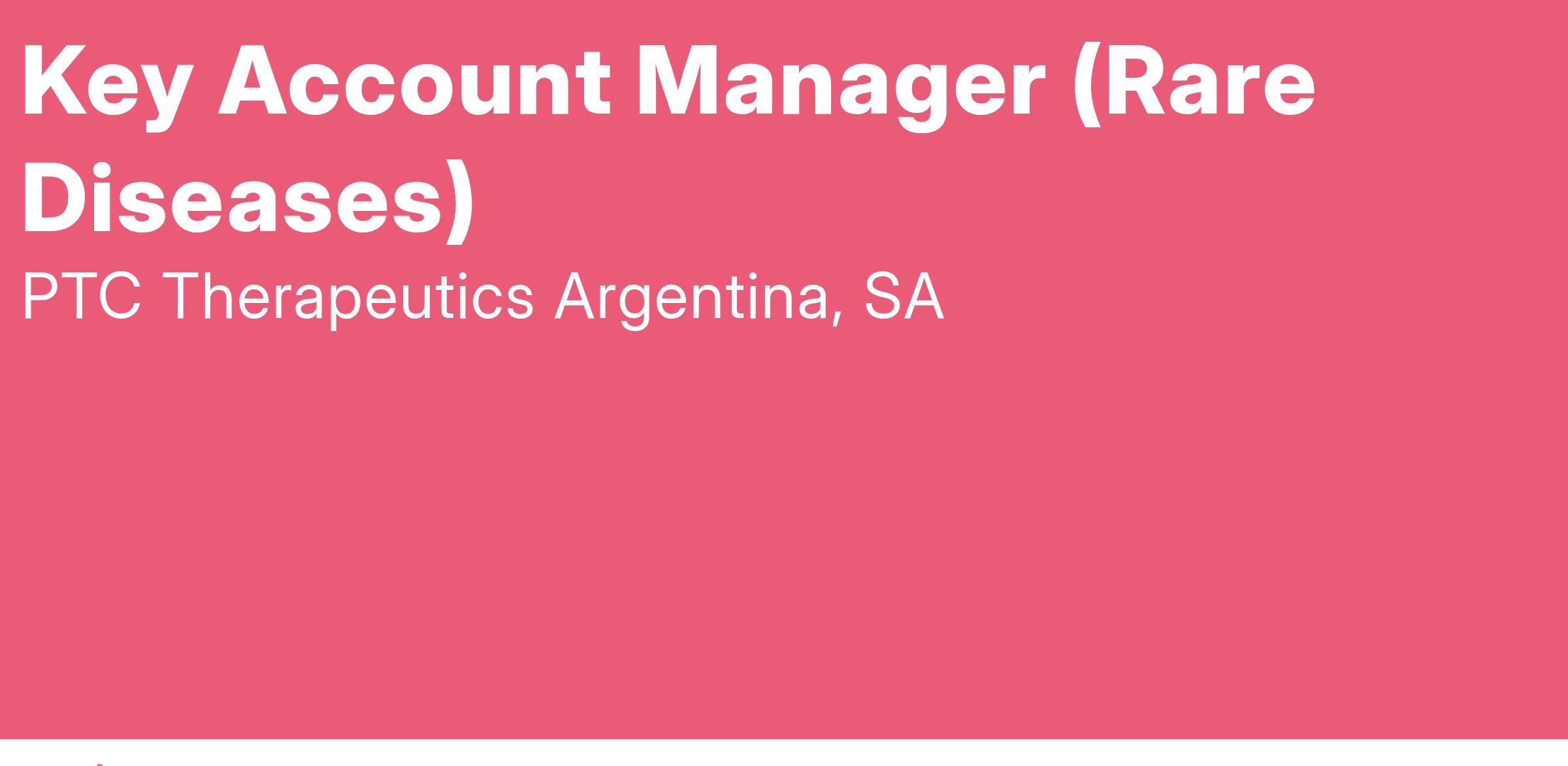 Key Account Manager (Rare Diseases)

PTC Therapeutics Argentina, SA