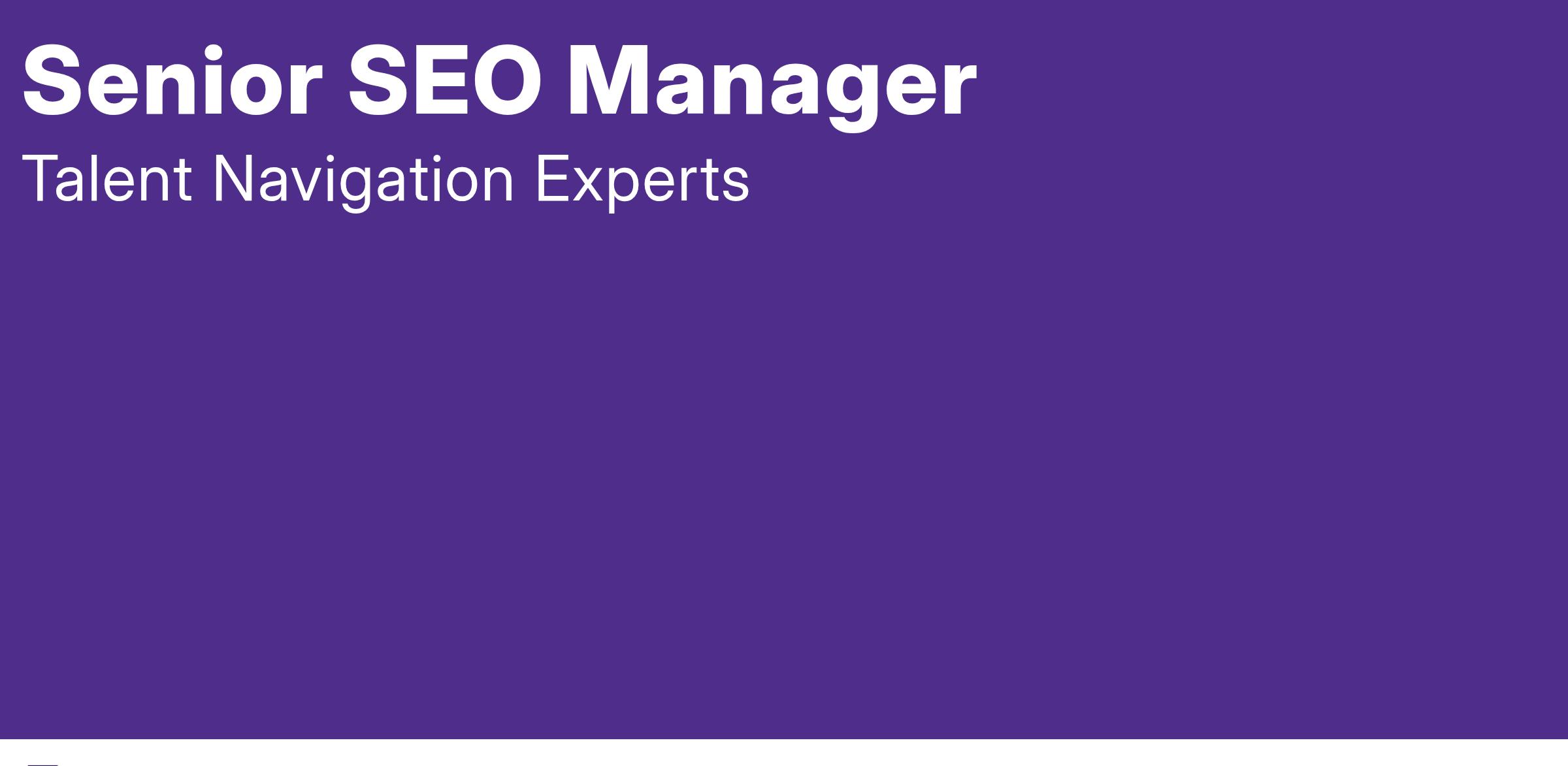 Senior SEO Manager

Talent Navigation Experts