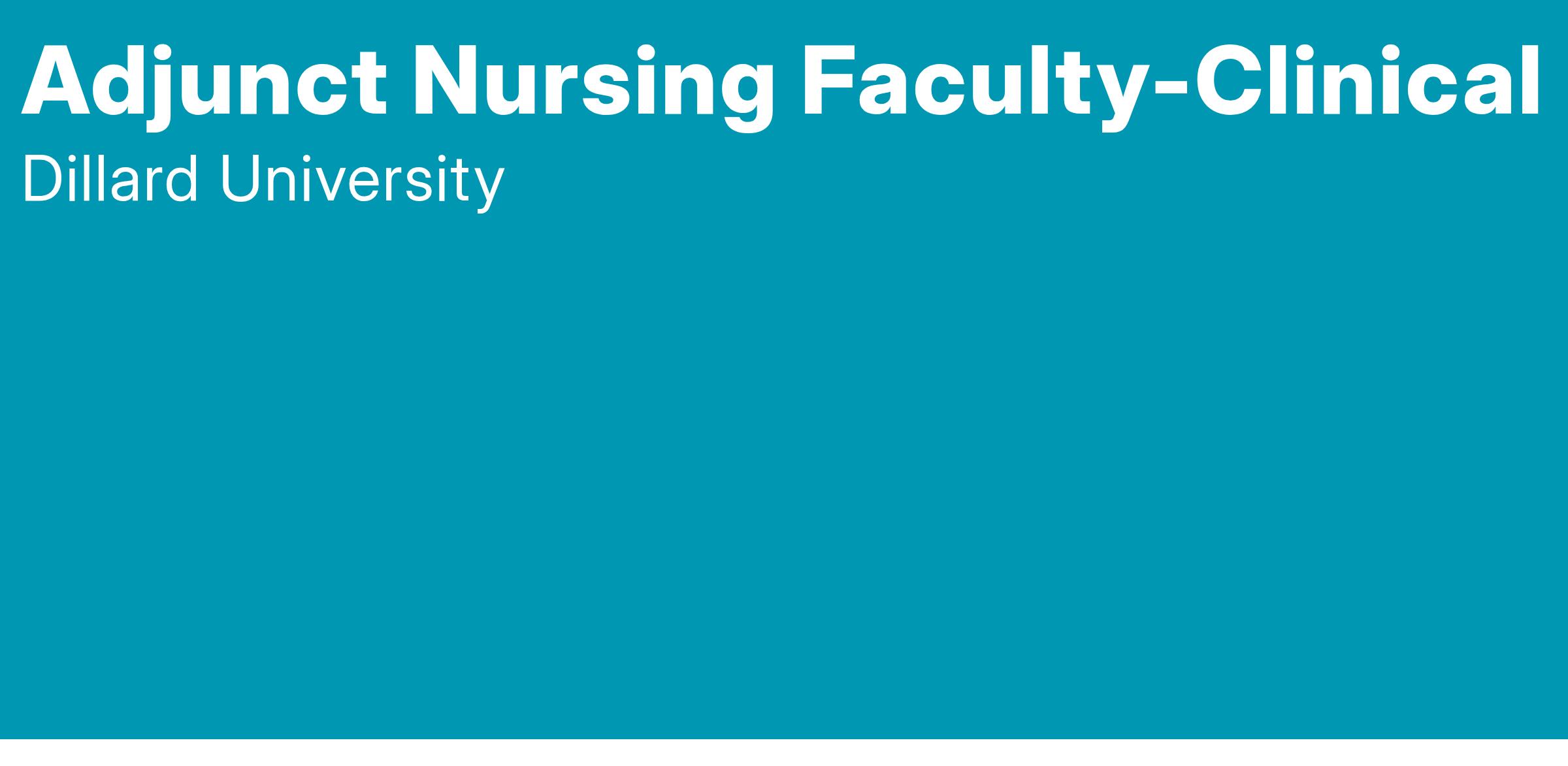 Adjunct Nursing Faculty-Clinical

Dillard University