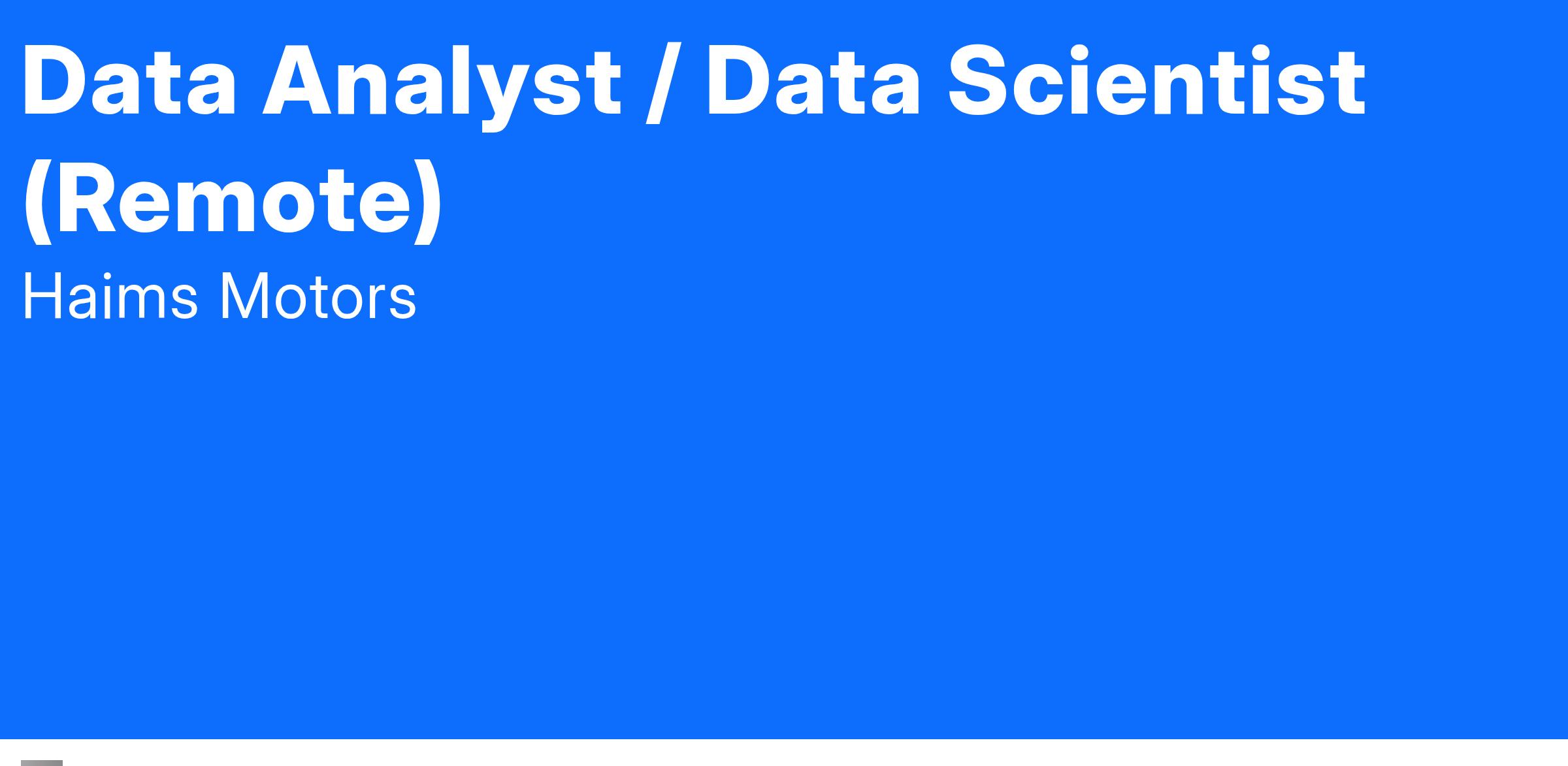 Data Analyst / Data Scientist (Remote)

Haims Motors