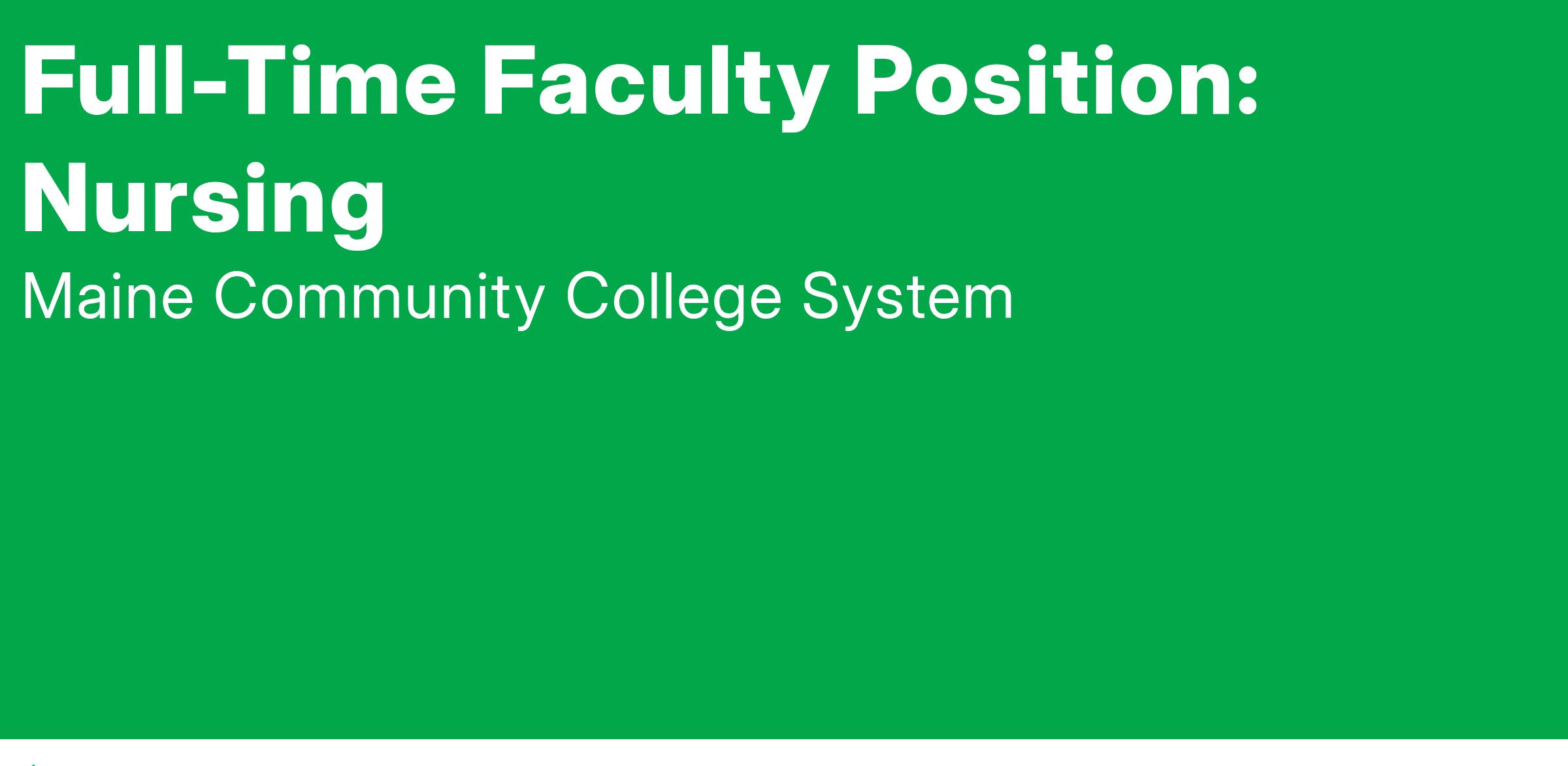 Full-Time Faculty Position: Nursing

Maine Community College System