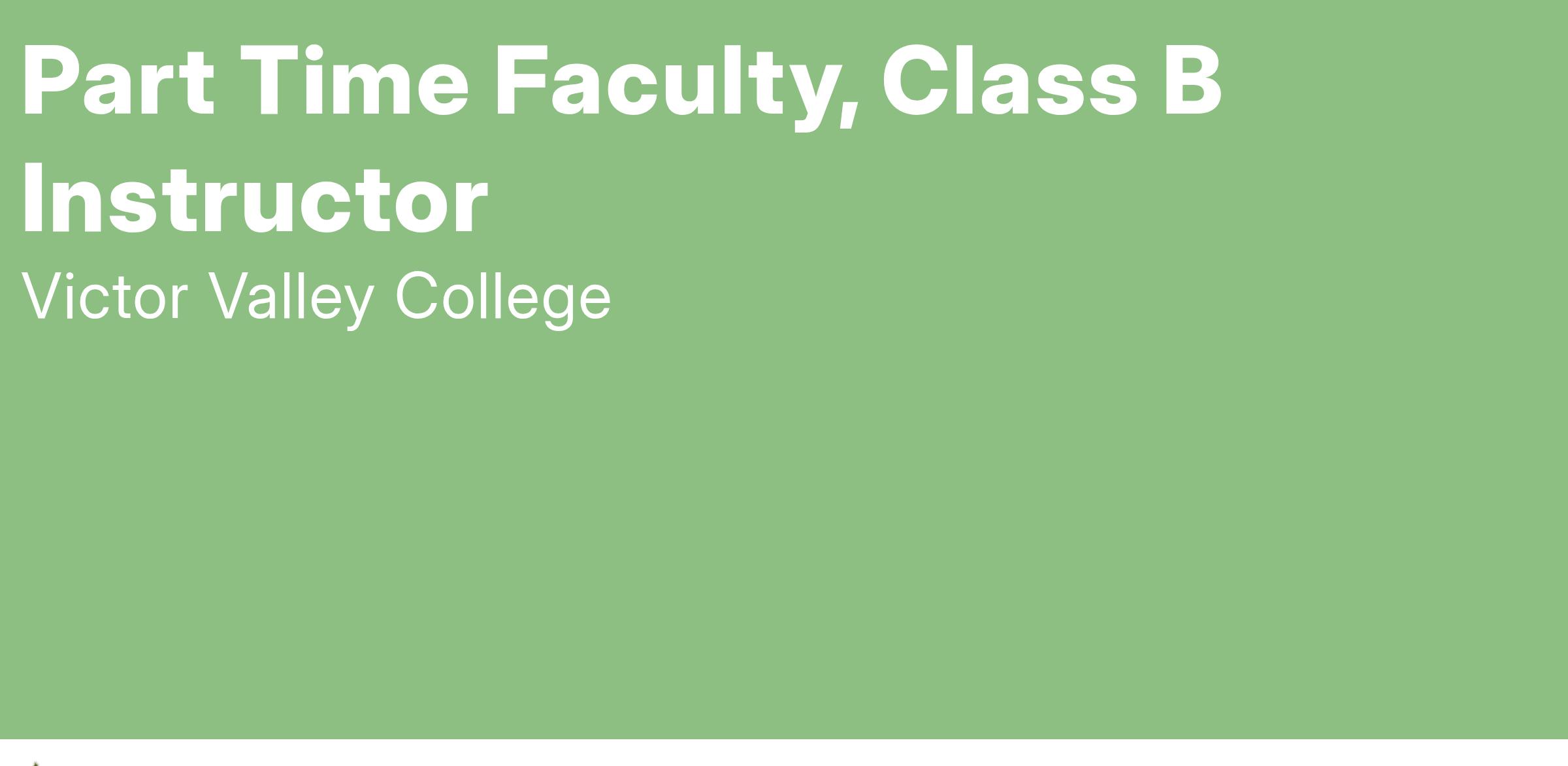 Part Time Faculty, Class B Instructor

Victor Valley College