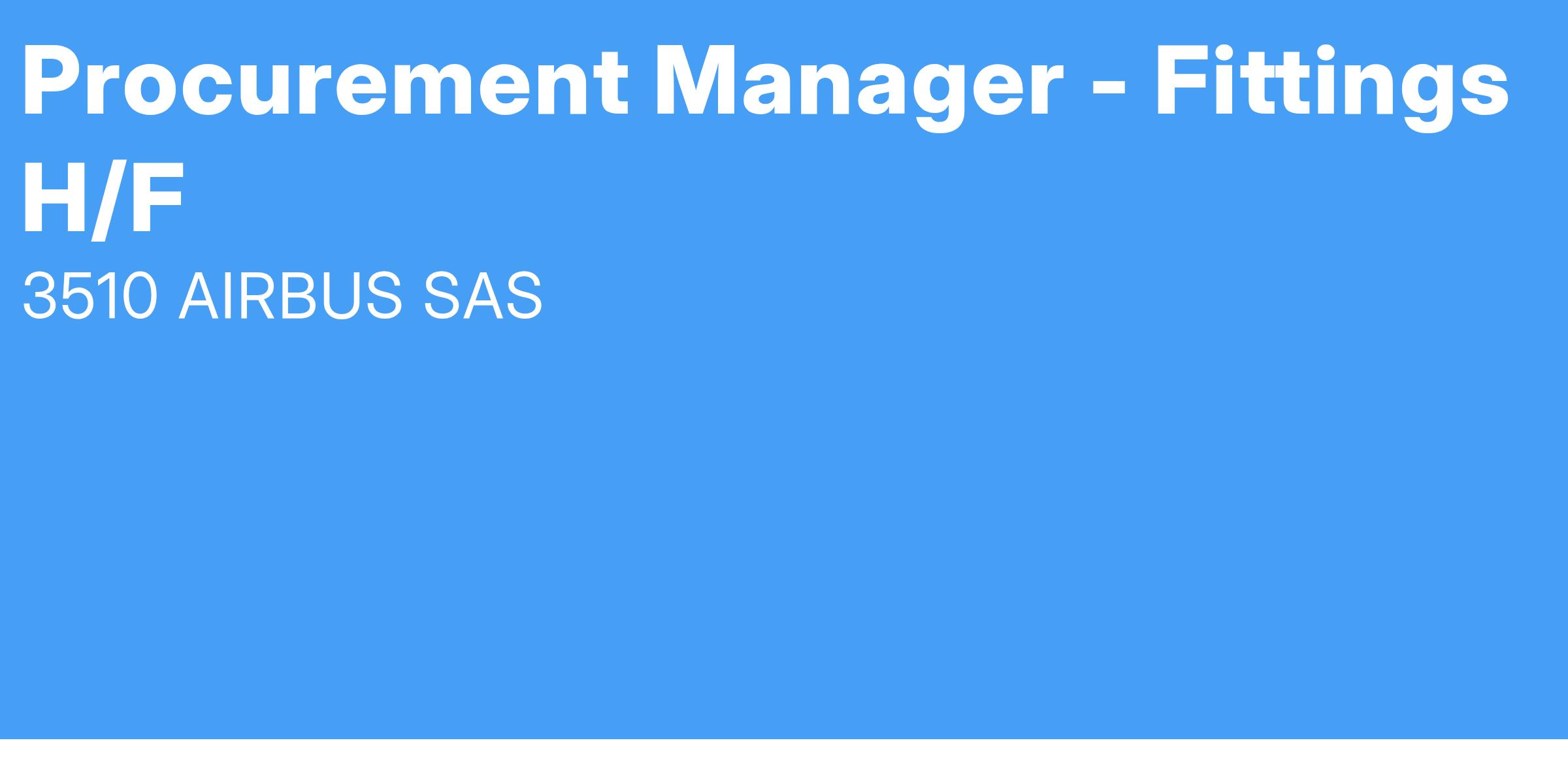 Procurement Manager - Fittings H/F

3510 AIRBUS SAS