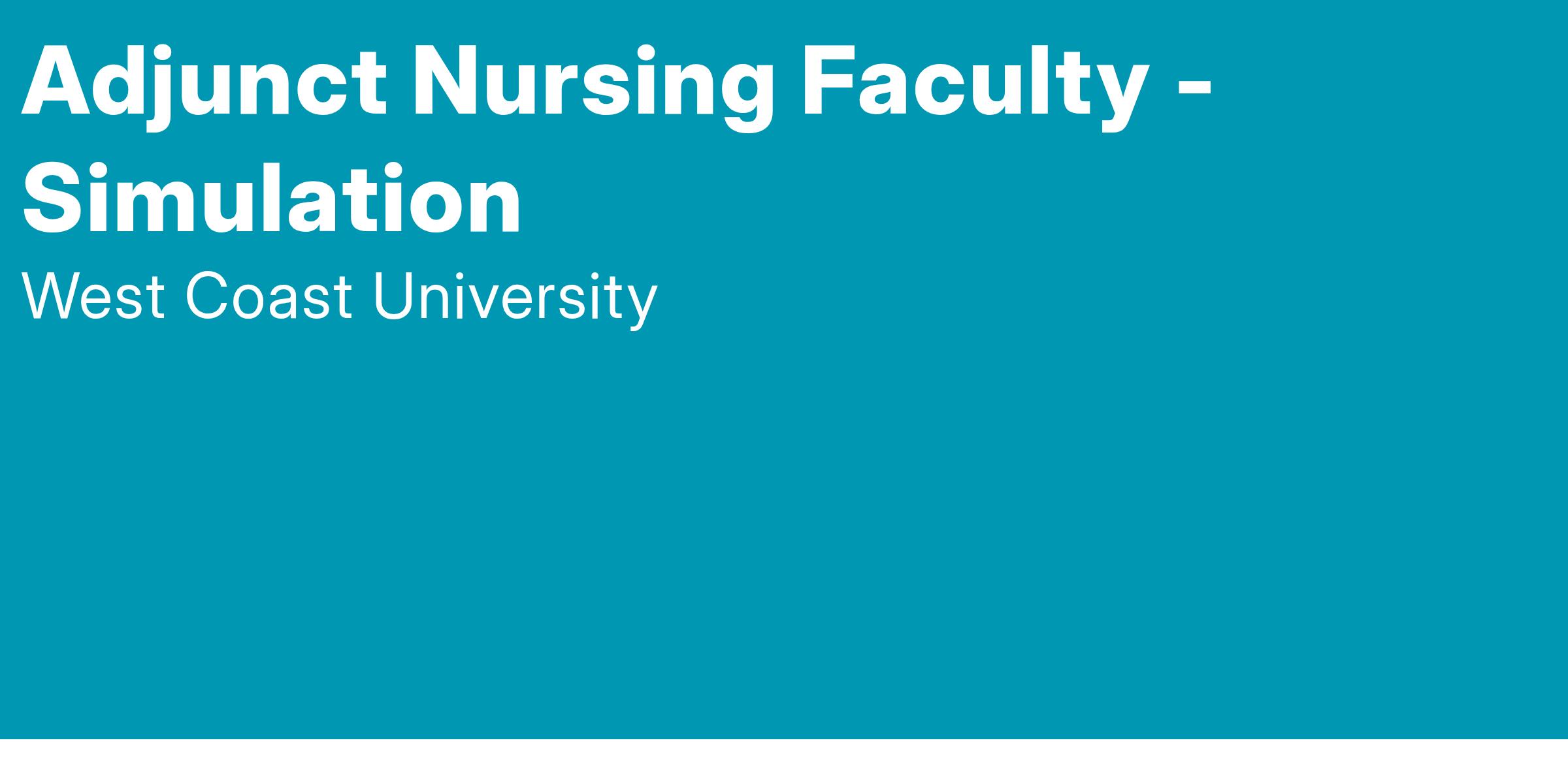 Adjunct Nursing Faculty - Simulation

West Coast University