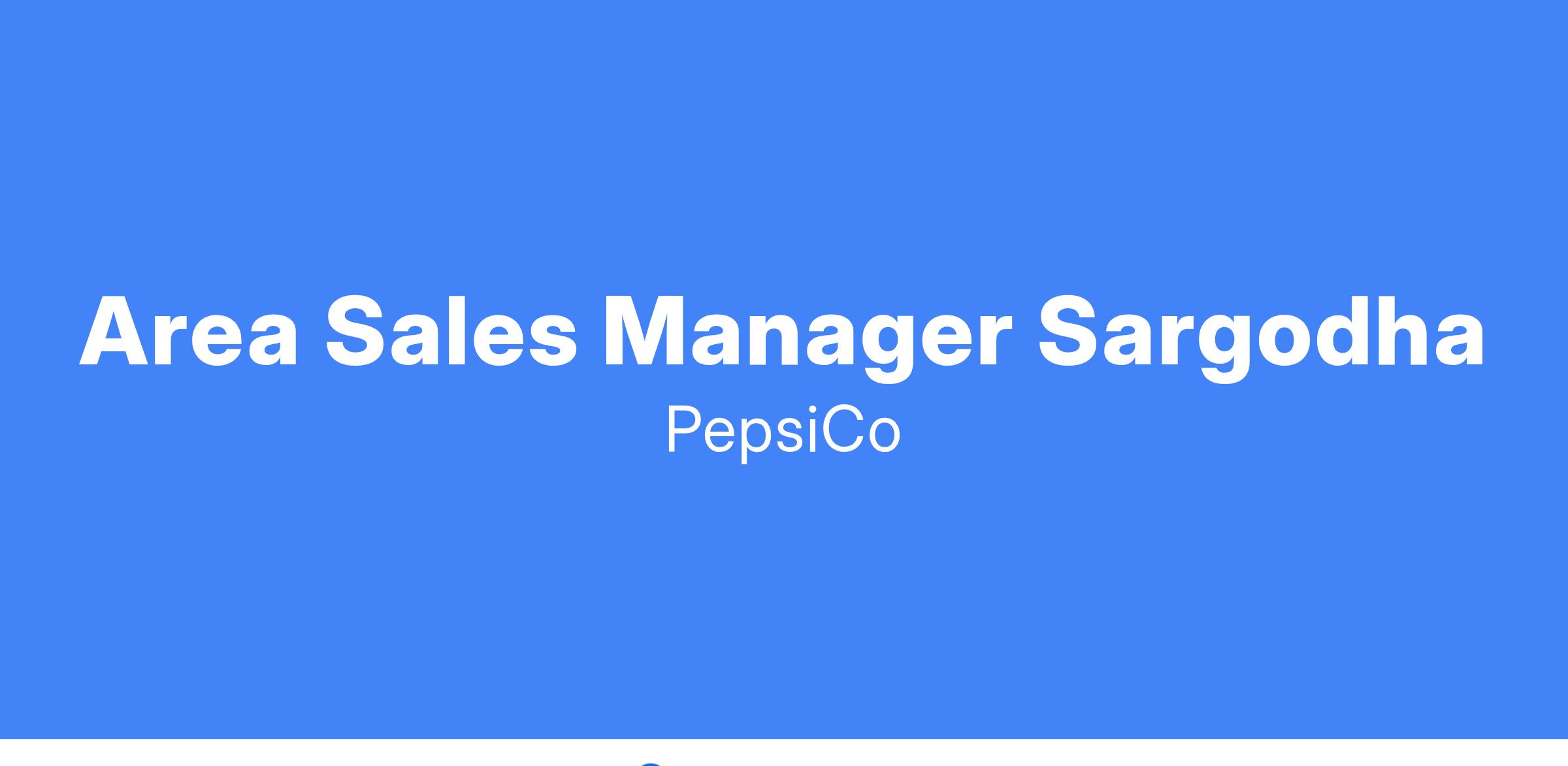 Area Sales Manager Sargodha

PepsiCo