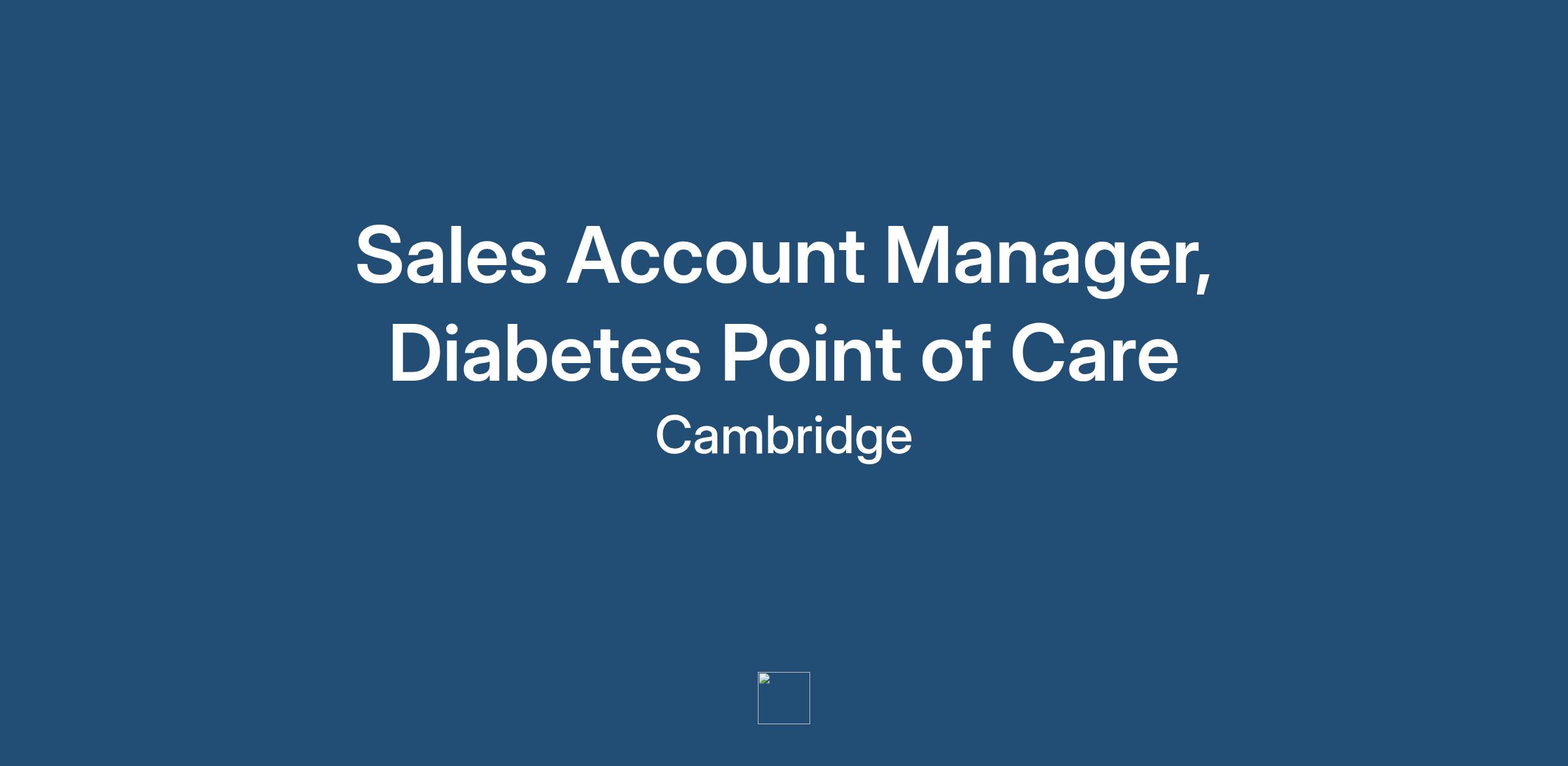 Sales Account Manager, Diabetes Point of Care

Cambridge