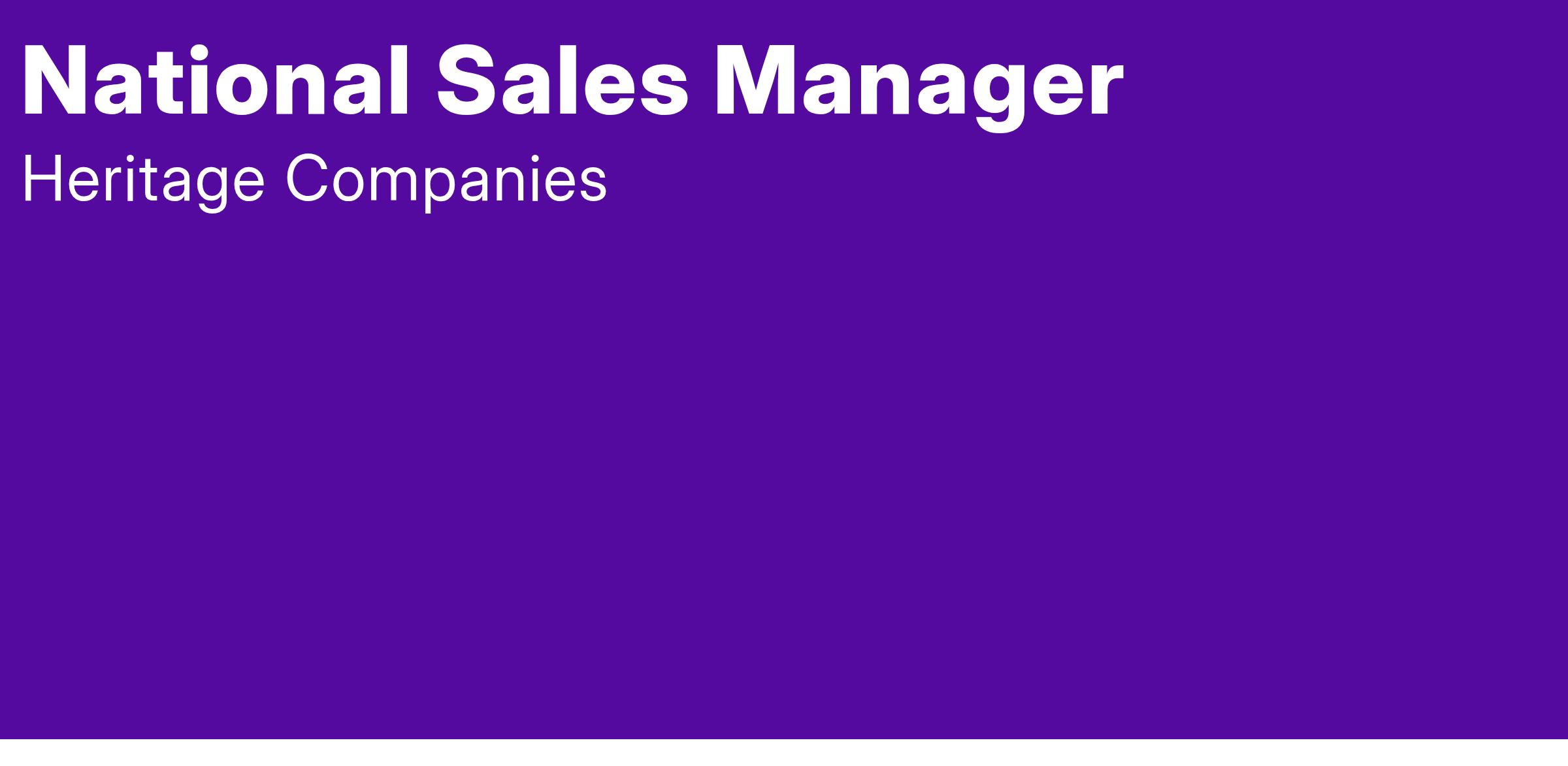 National Sales Manager

Heritage Companies