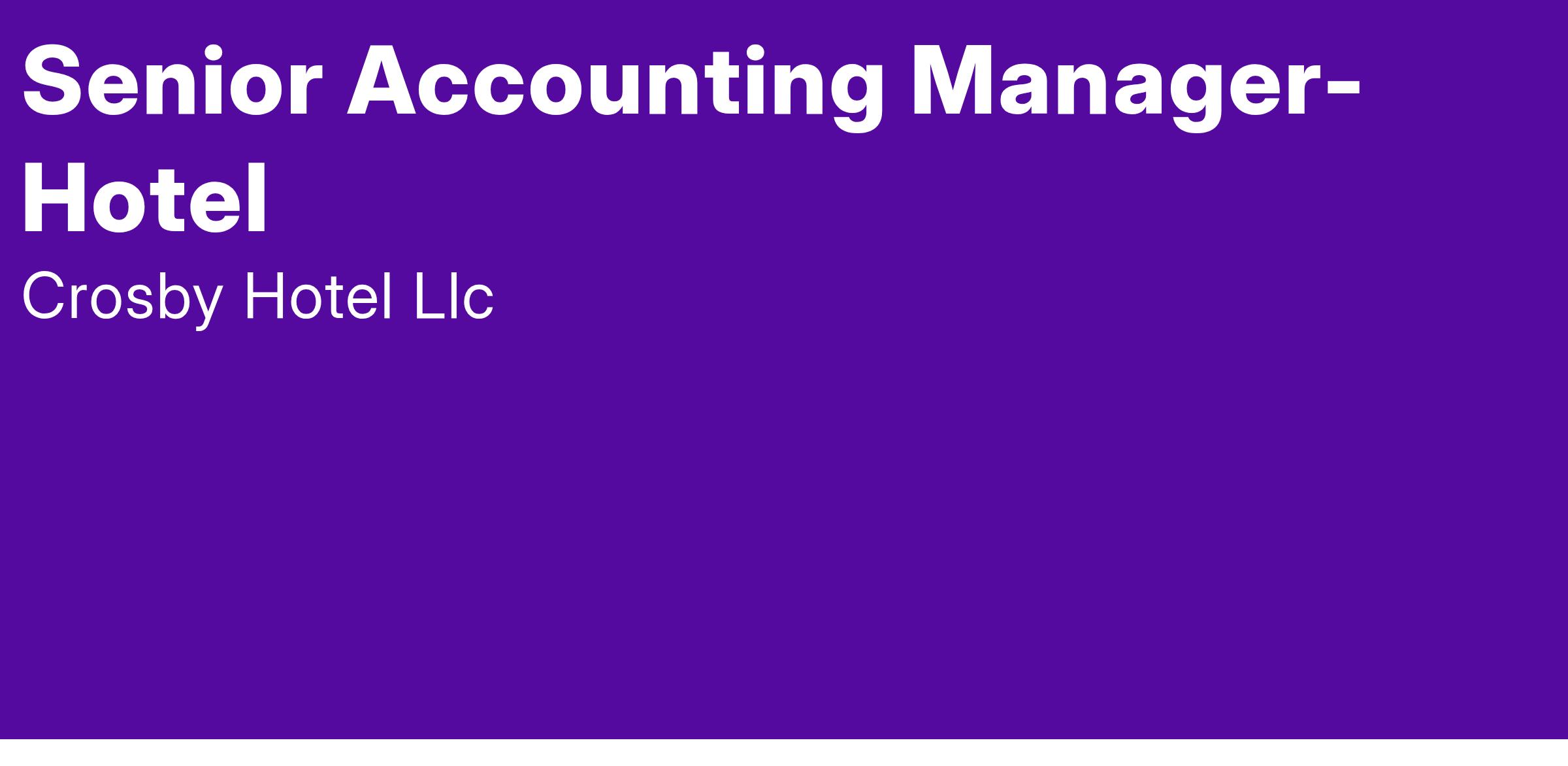 Senior Accounting Manager-Hotel

Crosby Hotel Llc