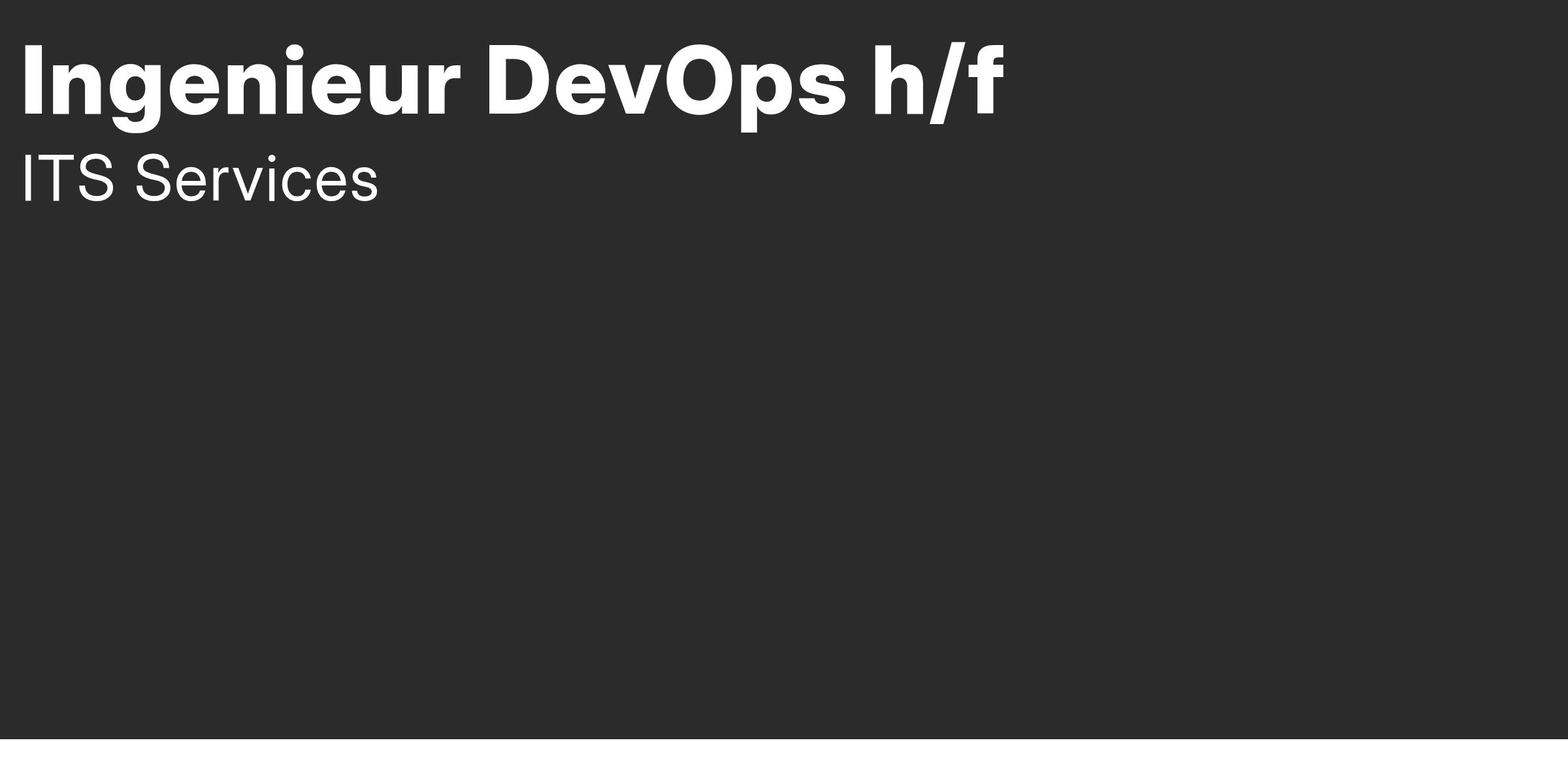 Ingenieur DevOps h/f

ITS Services