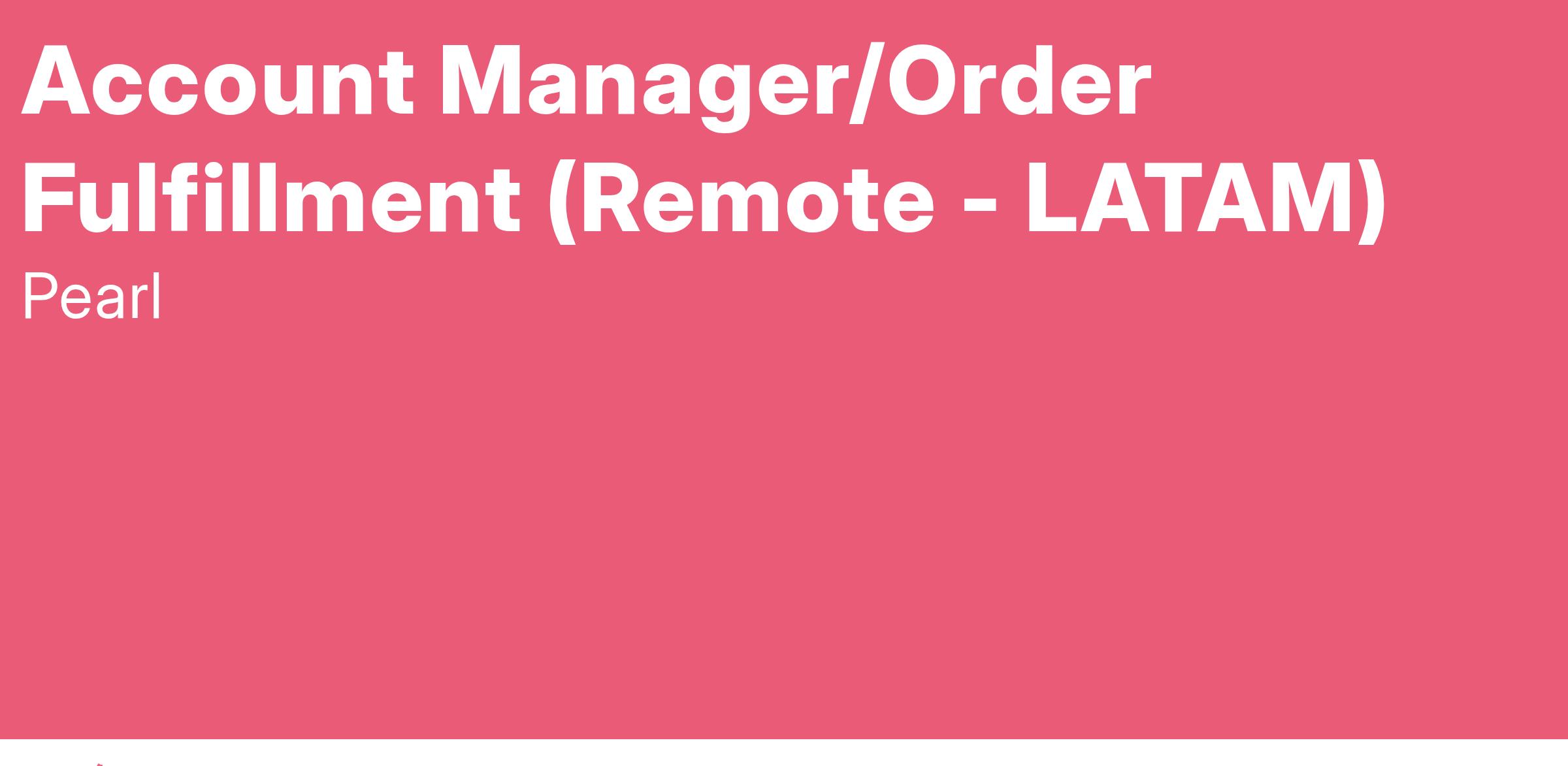 Account Manager/Order Fulfillment (Remote - LATAM)

Pearl