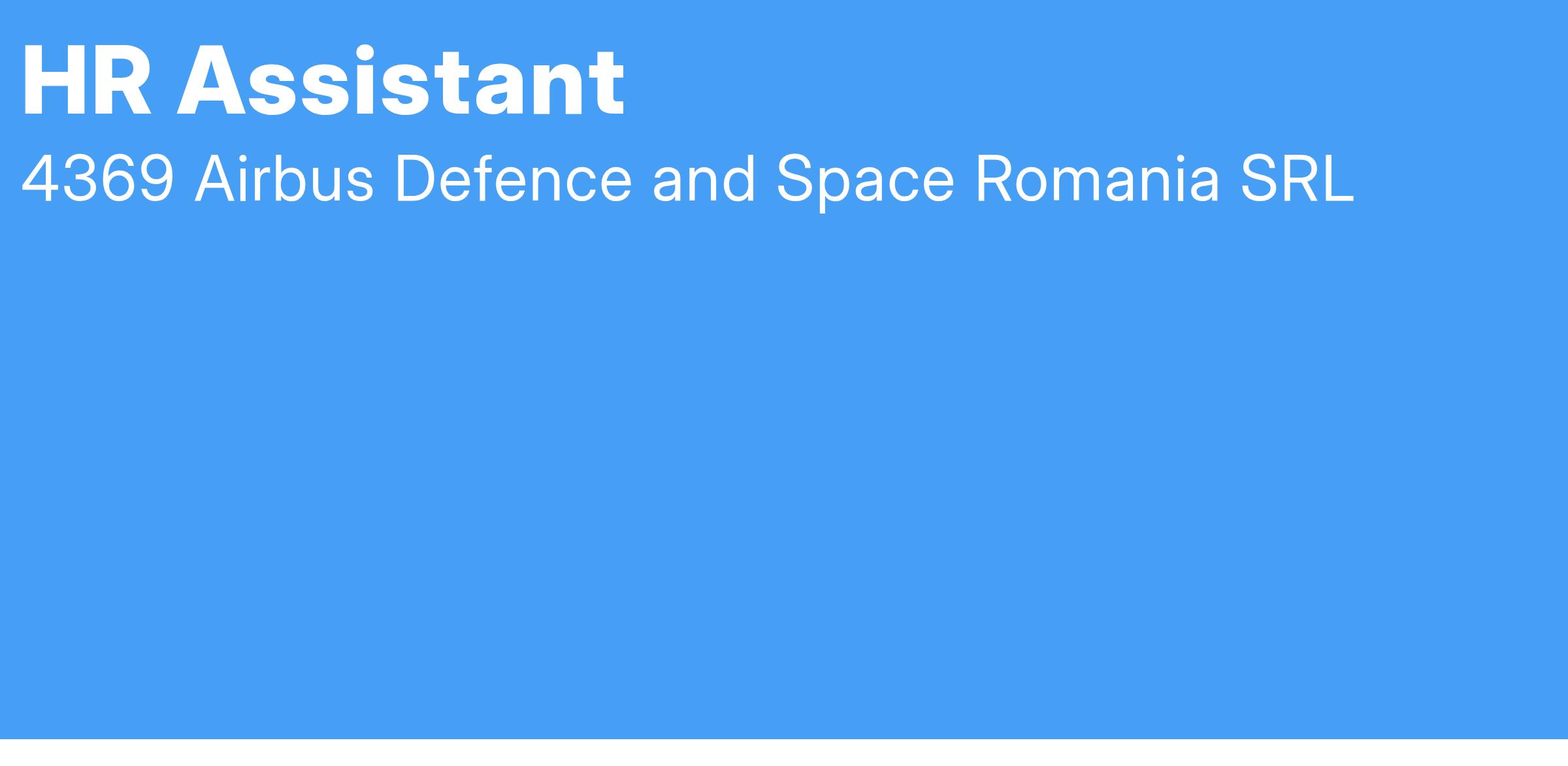 HR Assistant

4369 Airbus Defence and Space Romania SRL