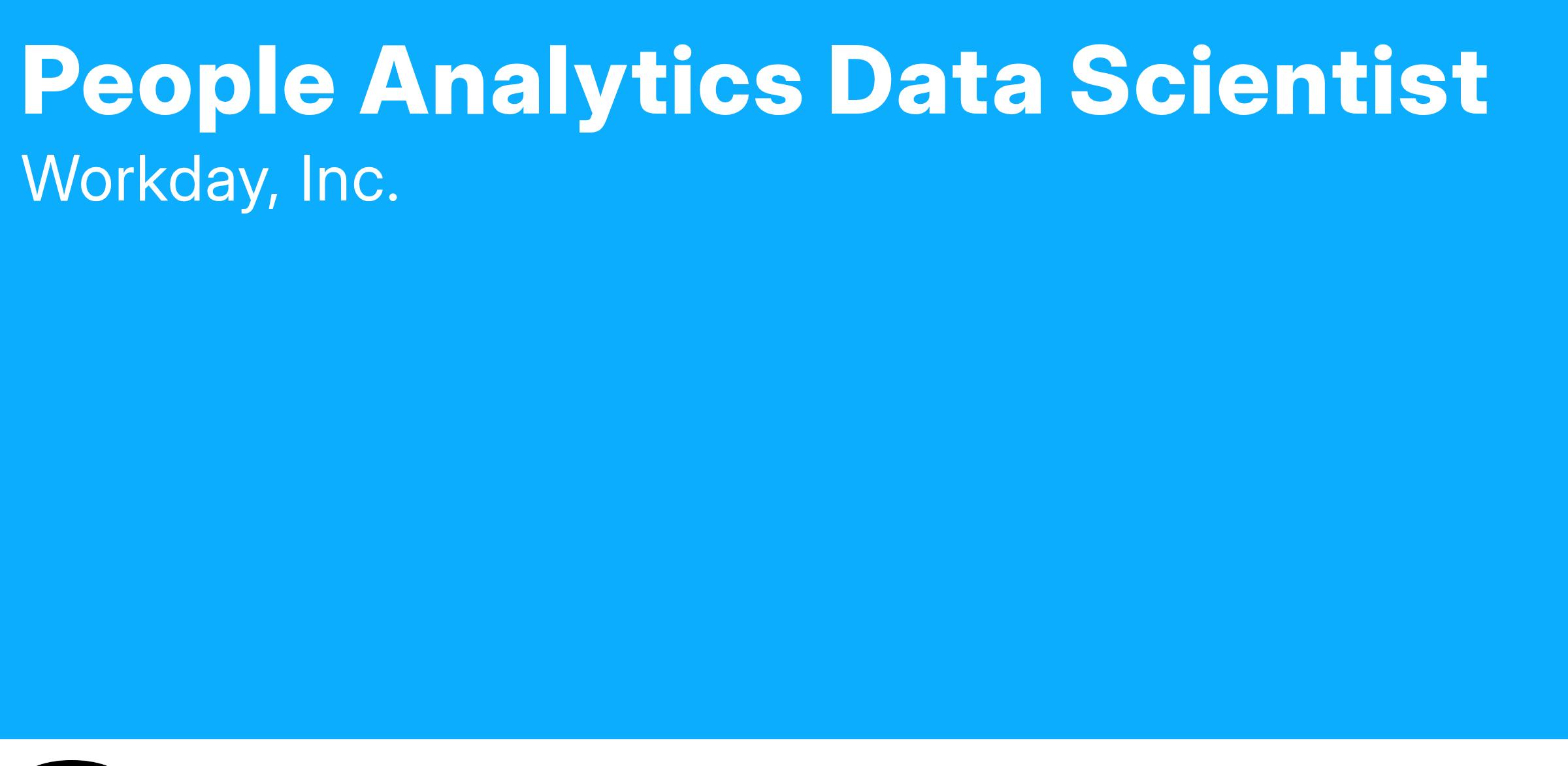 People Analytics Data Scientist

Workday, Inc.