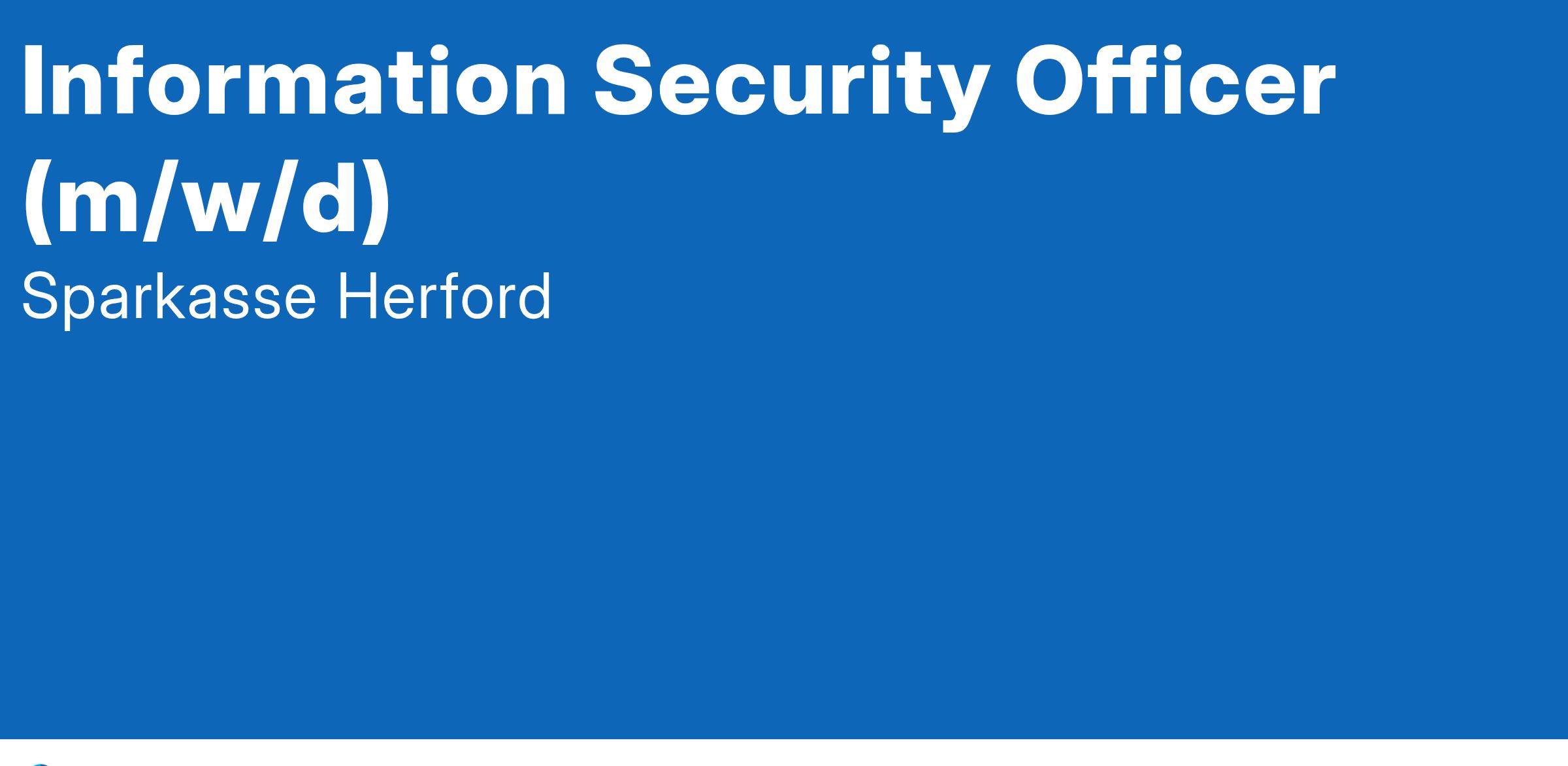 Information Security Officer (m/w/d)

Sparkasse Herford