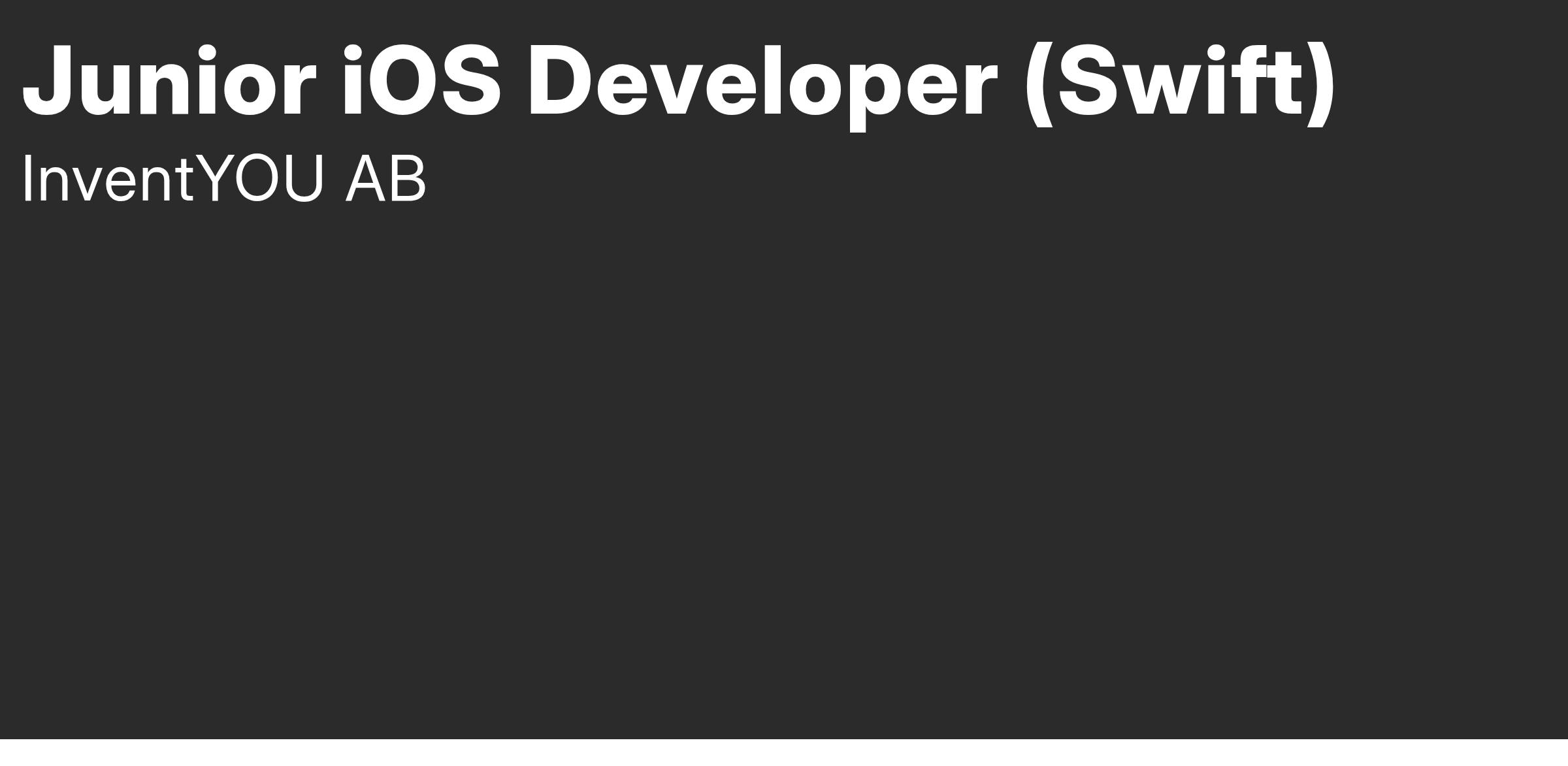 Junior iOS Developer (Swift)

InventYOU AB