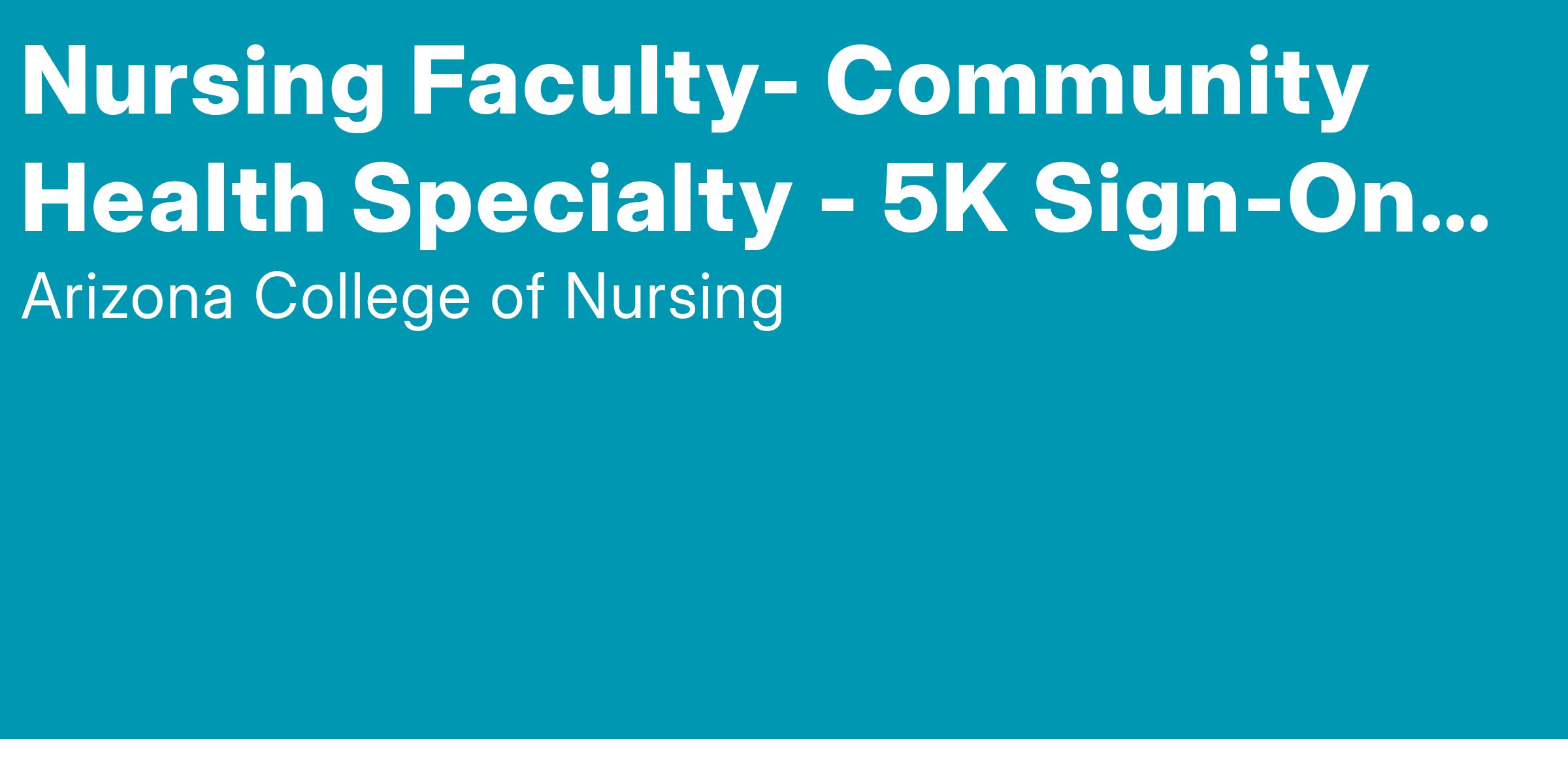 Nursing Faculty- Community Health Specialty - 5K Sign-On...

Arizona College of Nursing