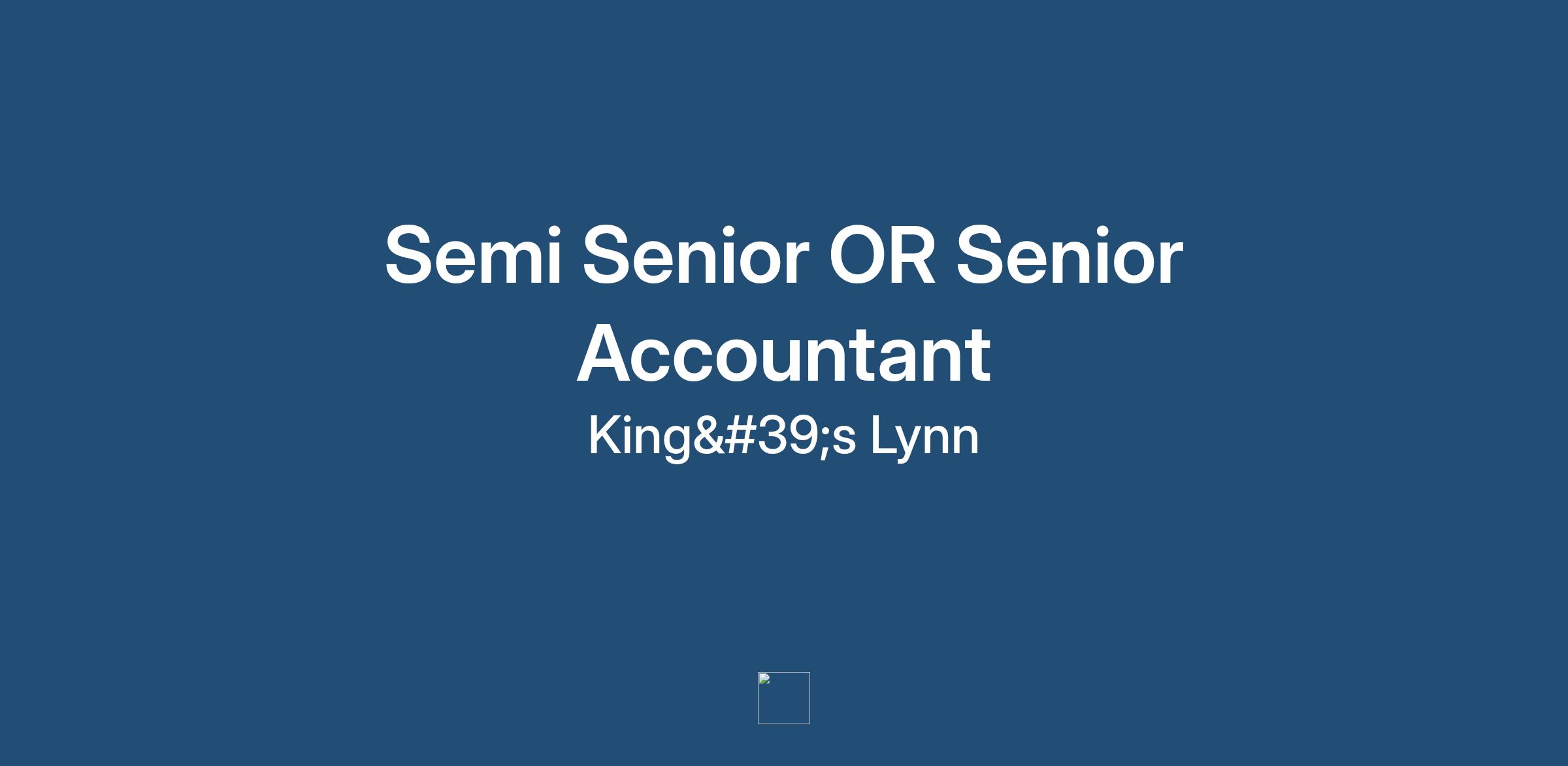 Semi Senior OR Senior Accountant

King&#39;s Lynn