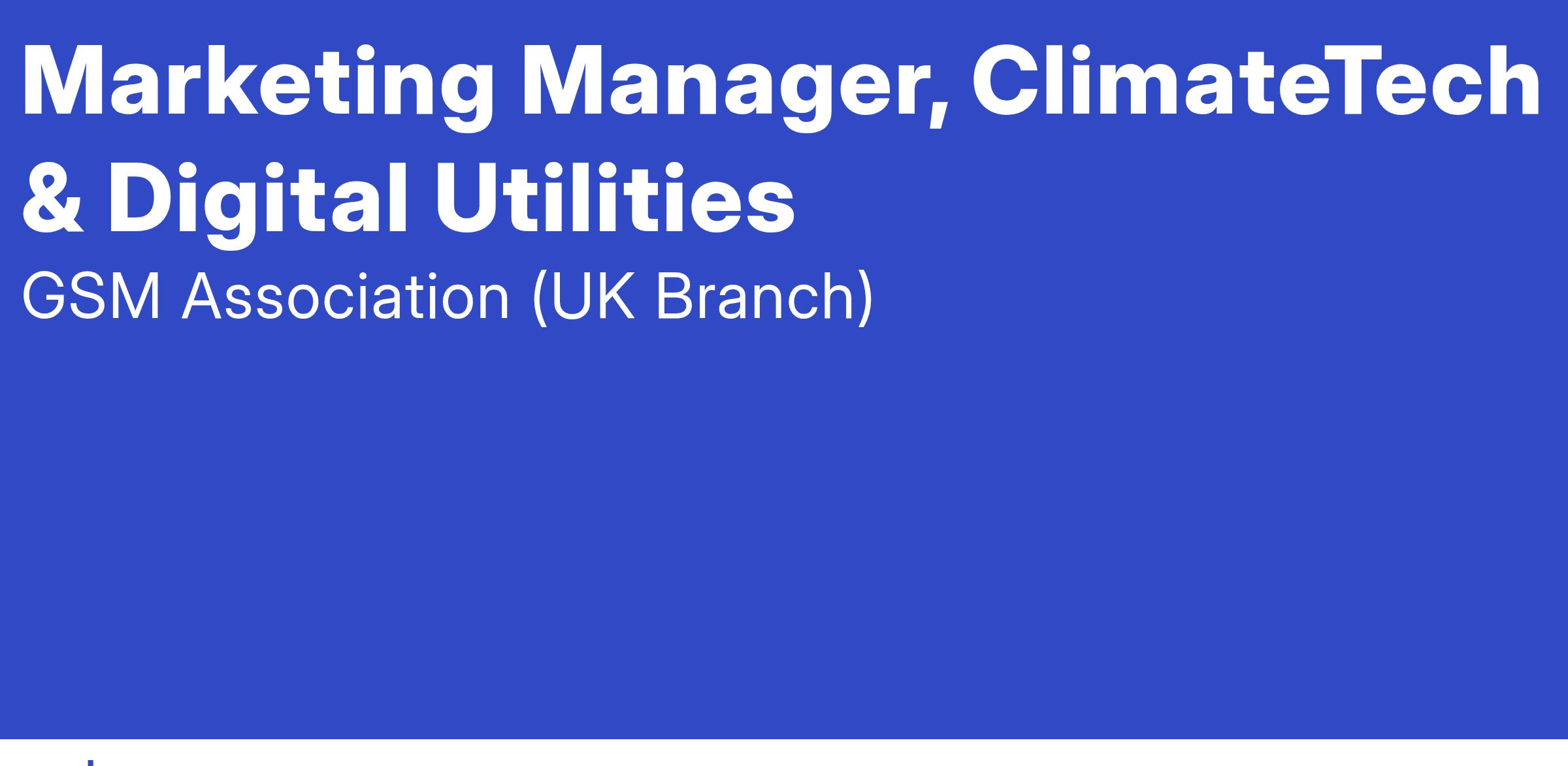 Marketing Manager, ClimateTech & Digital Utilities

GSM Association (UK Branch)