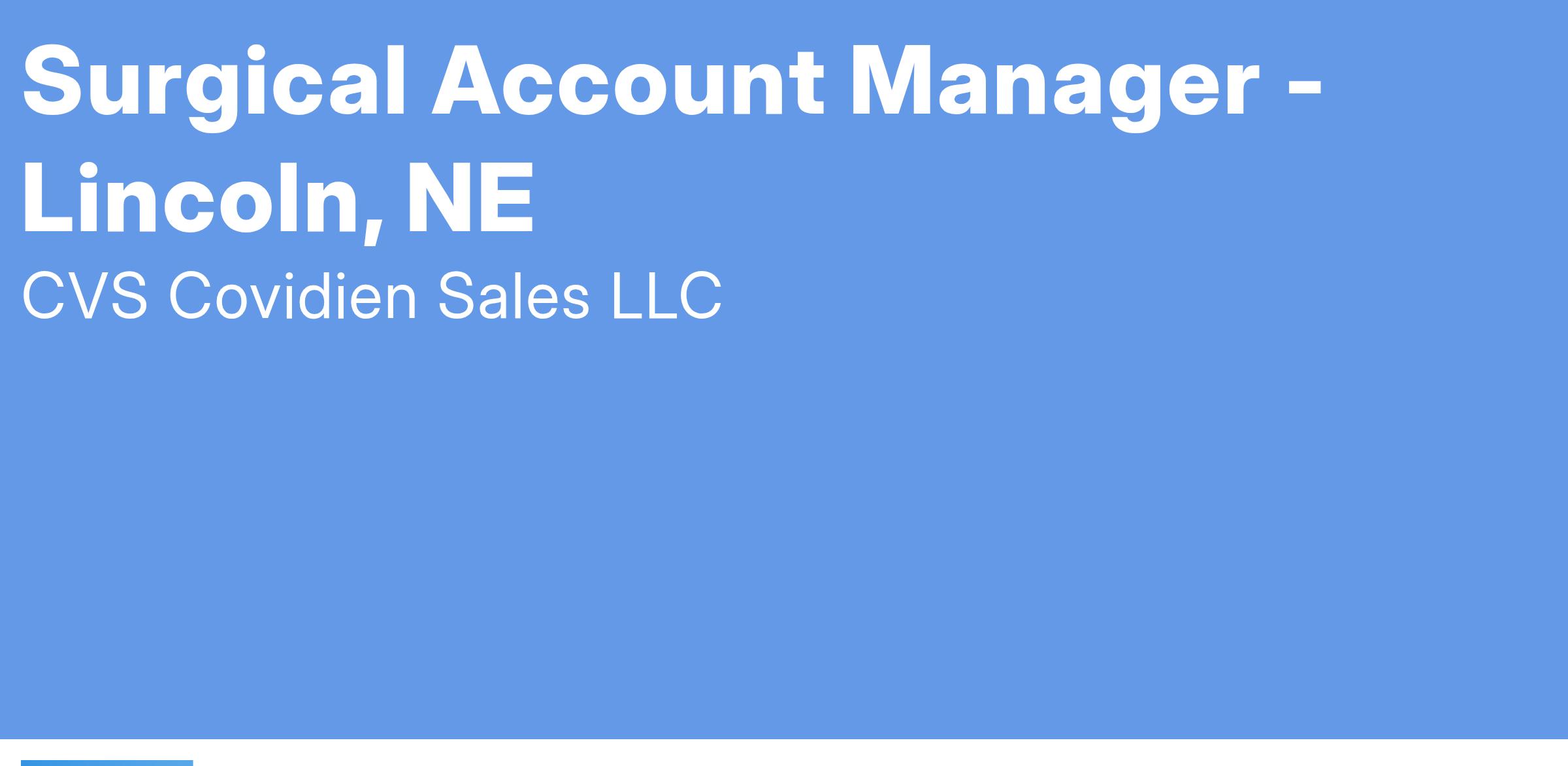 Surgical Account Manager - Lincoln, NE

CVS Covidien Sales LLC