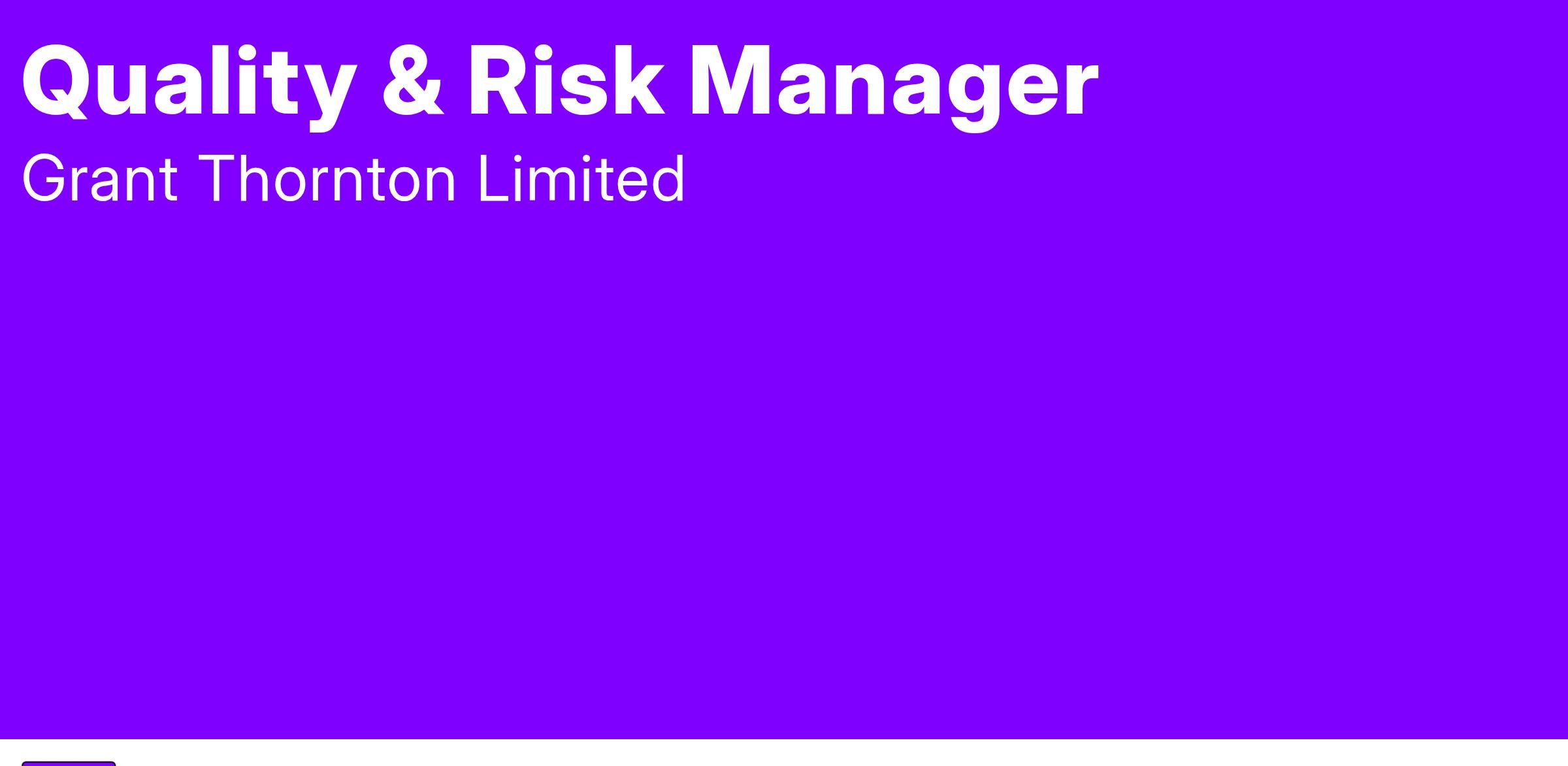 Quality & Risk Manager

Grant Thornton Limited