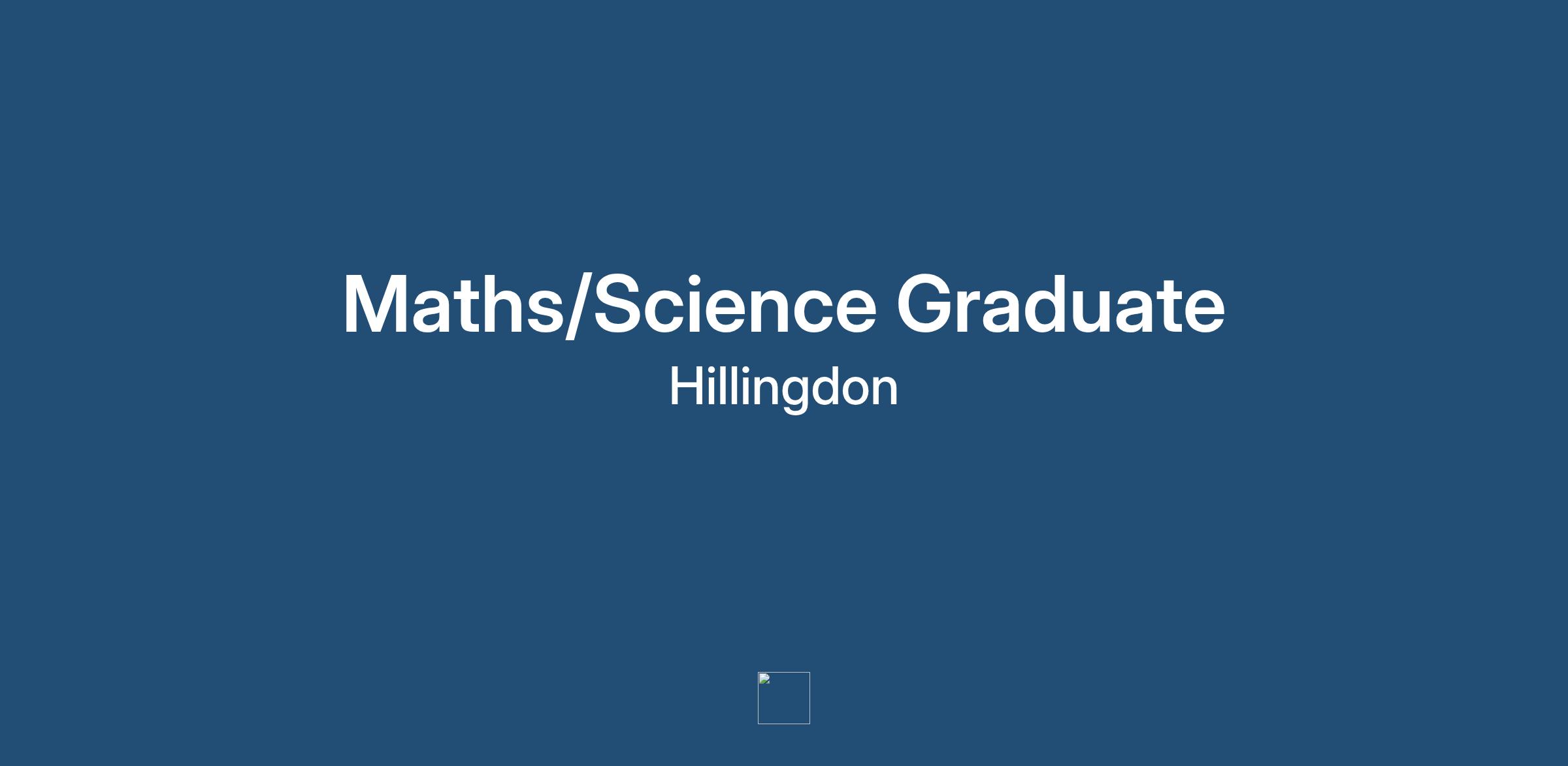 Maths/Science Graduate

Hillingdon