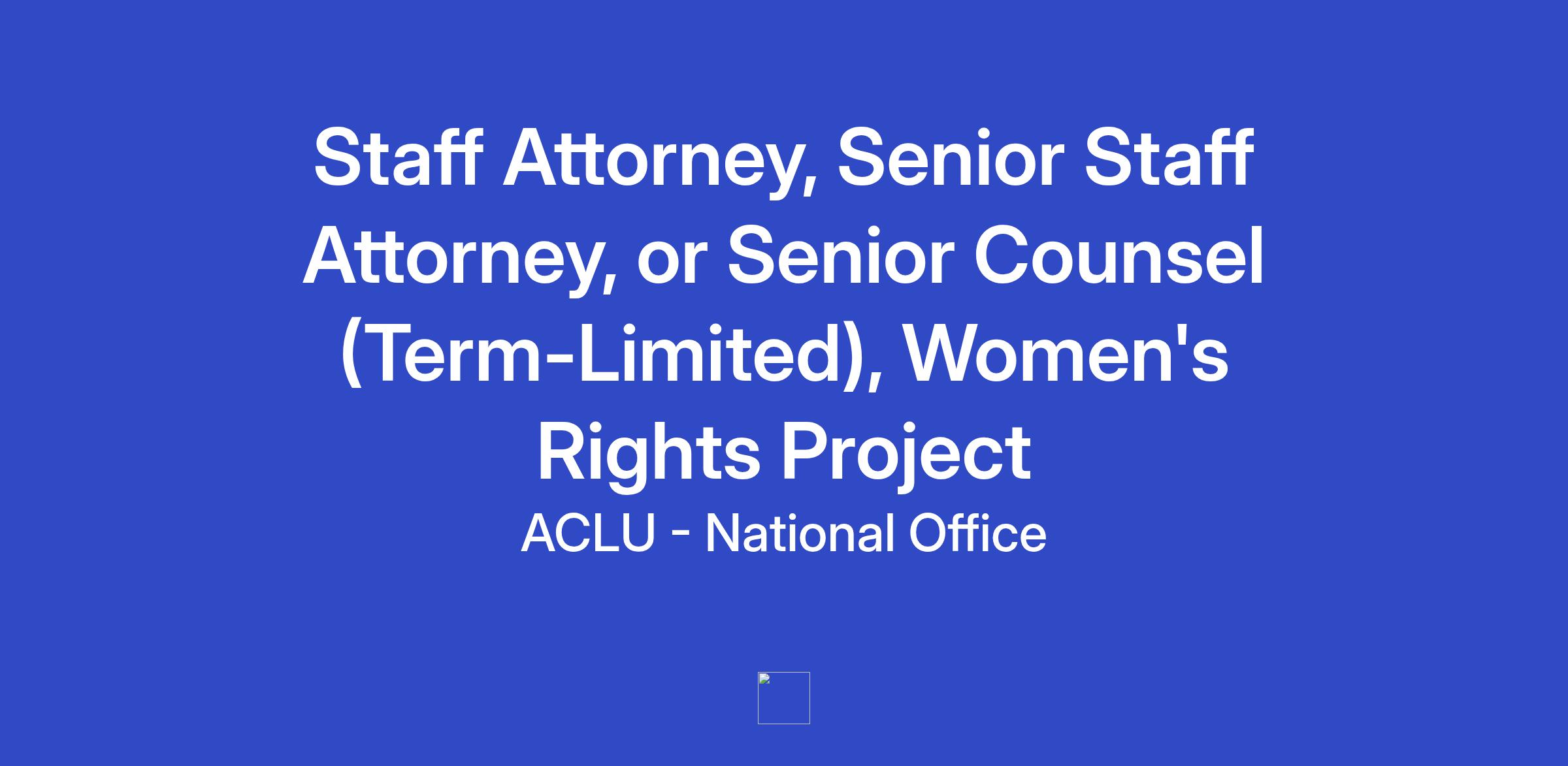 Staff Attorney, Senior Staff Attorney, or Senior Counsel (Term-Limited), Women's Rights Project

ACLU - National Office