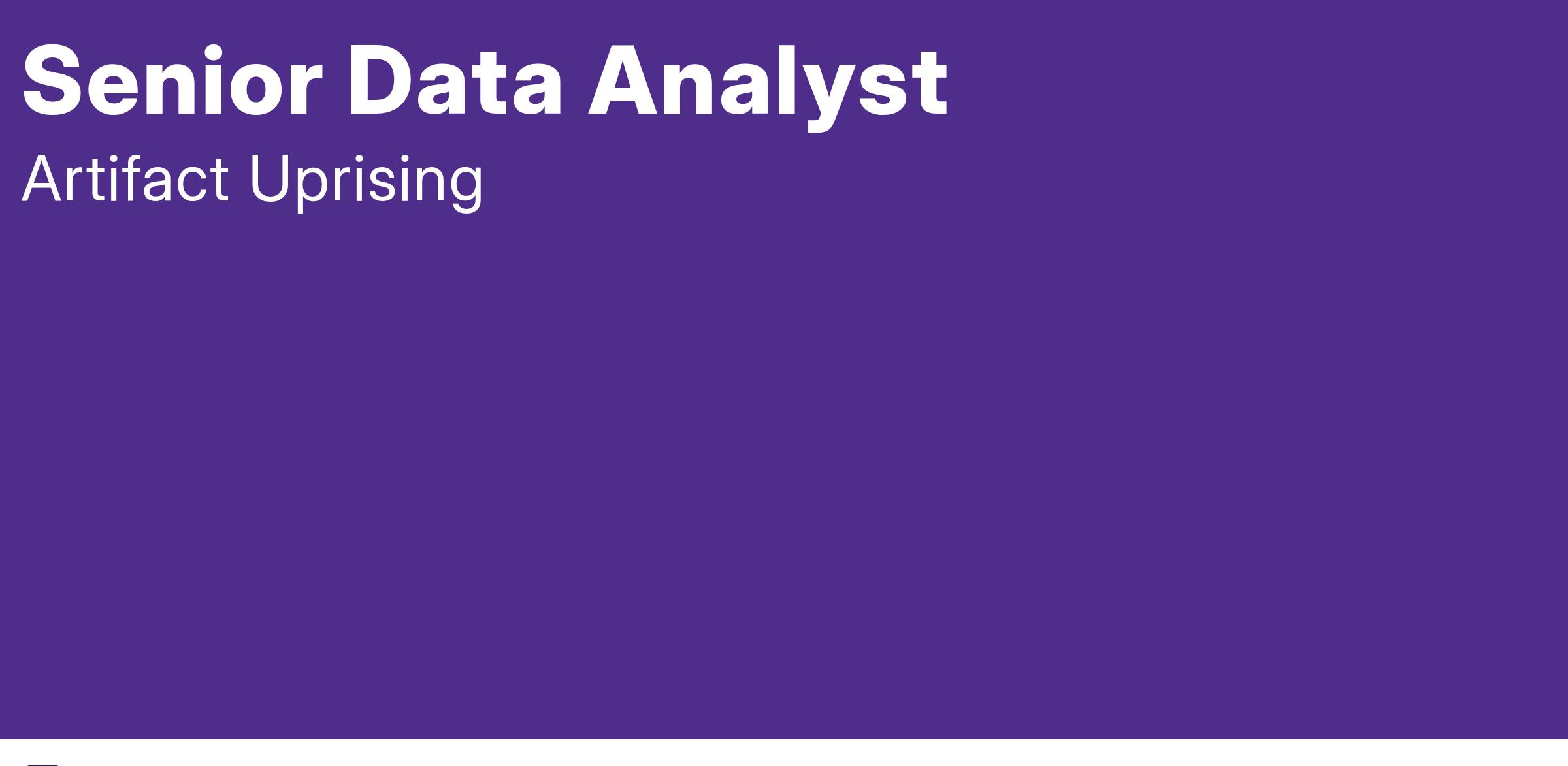 Senior Data Analyst

Artifact Uprising