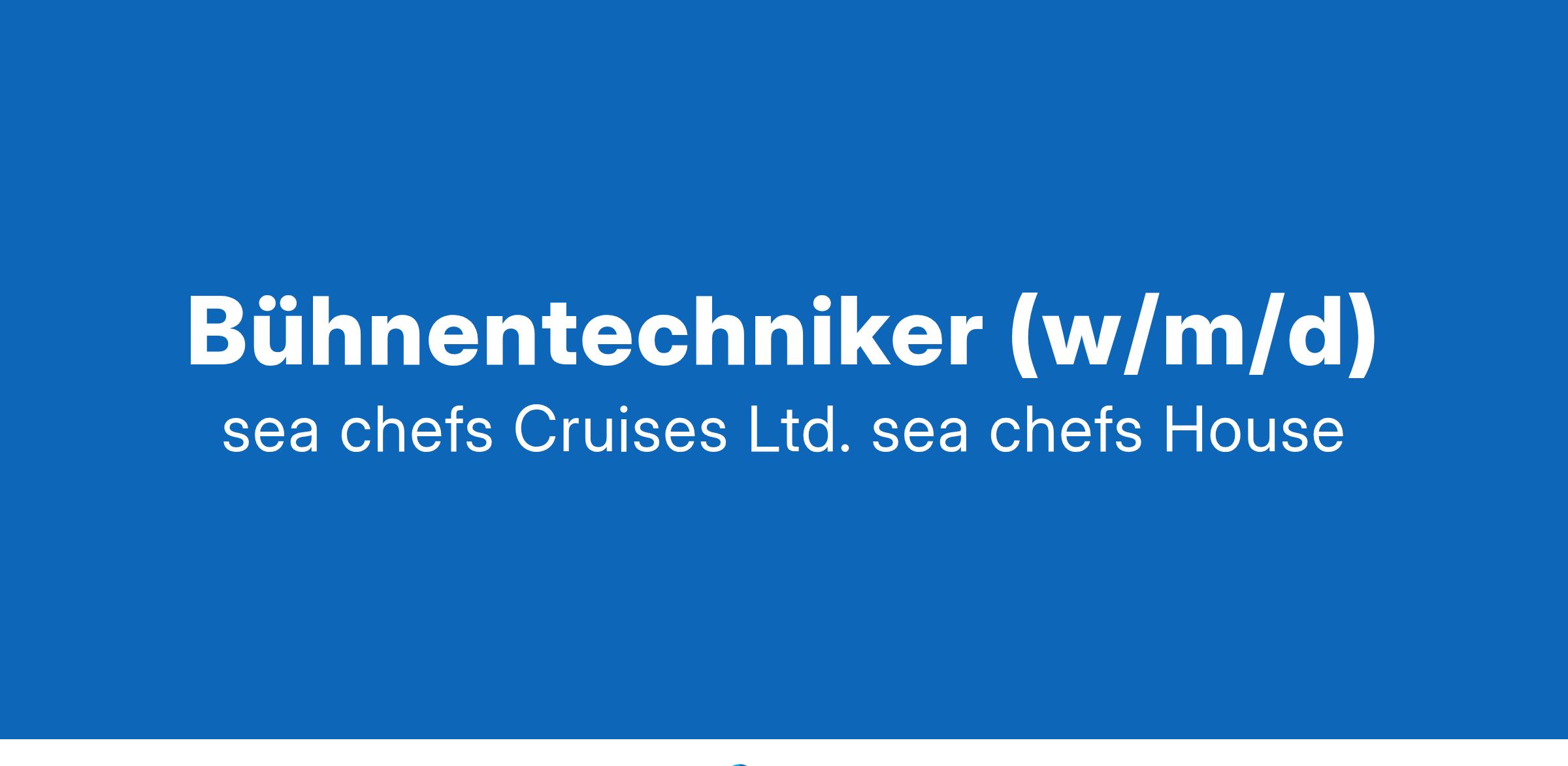 Bühnentechniker (w/m/d)

sea chefs Cruises Ltd. sea chefs House