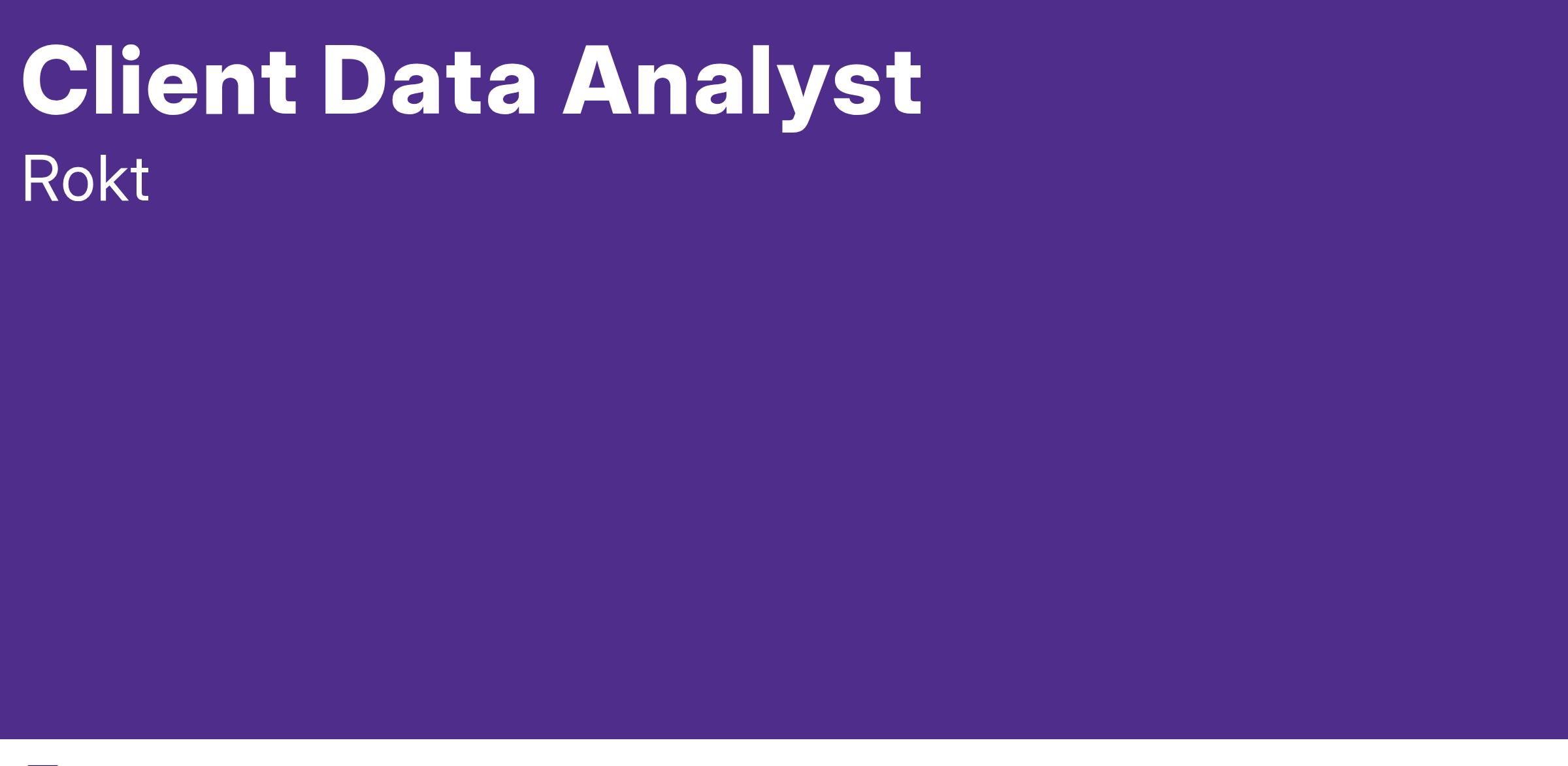 Client Data Analyst

Rokt