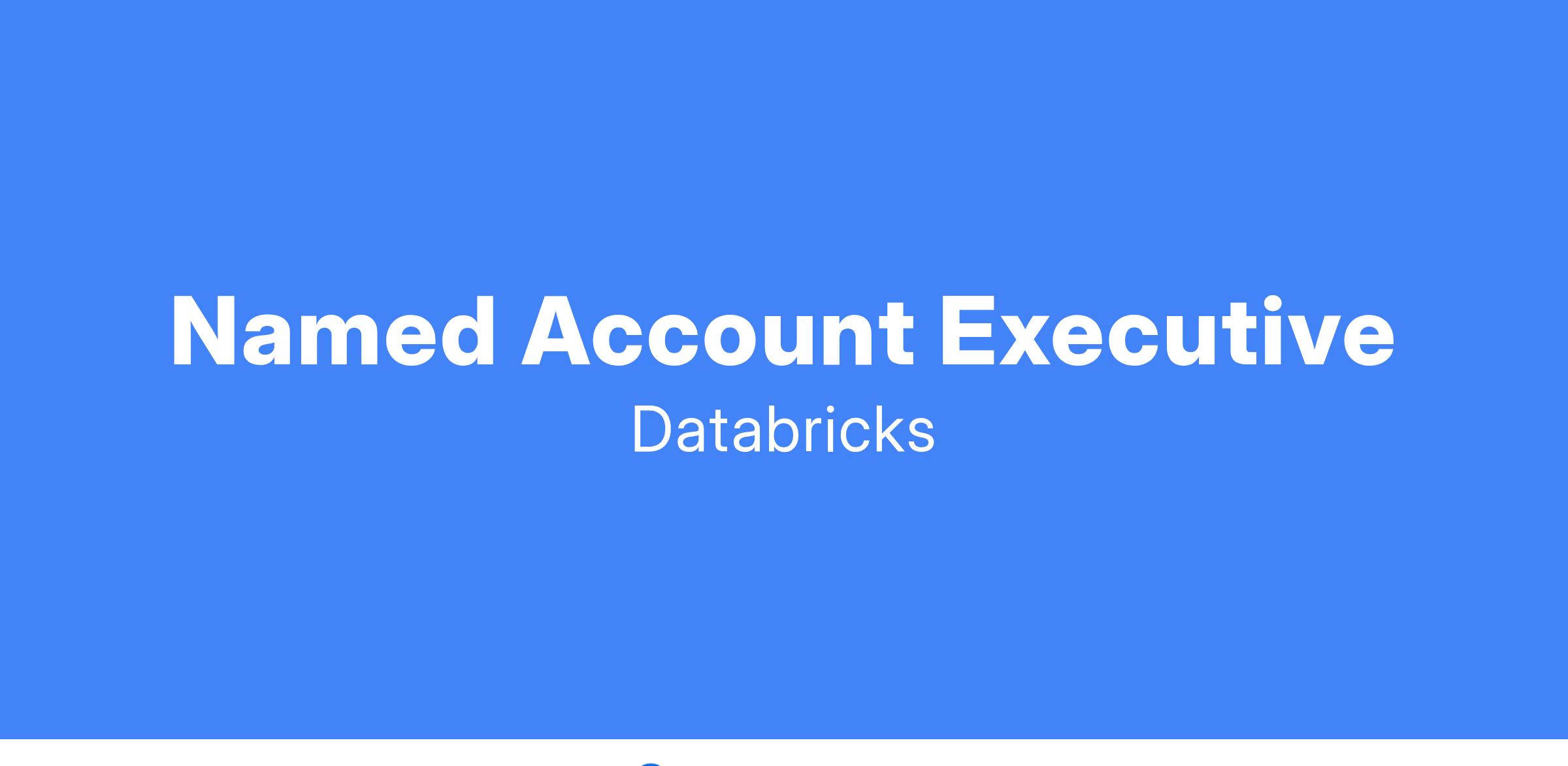 Named Account Executive

Databricks