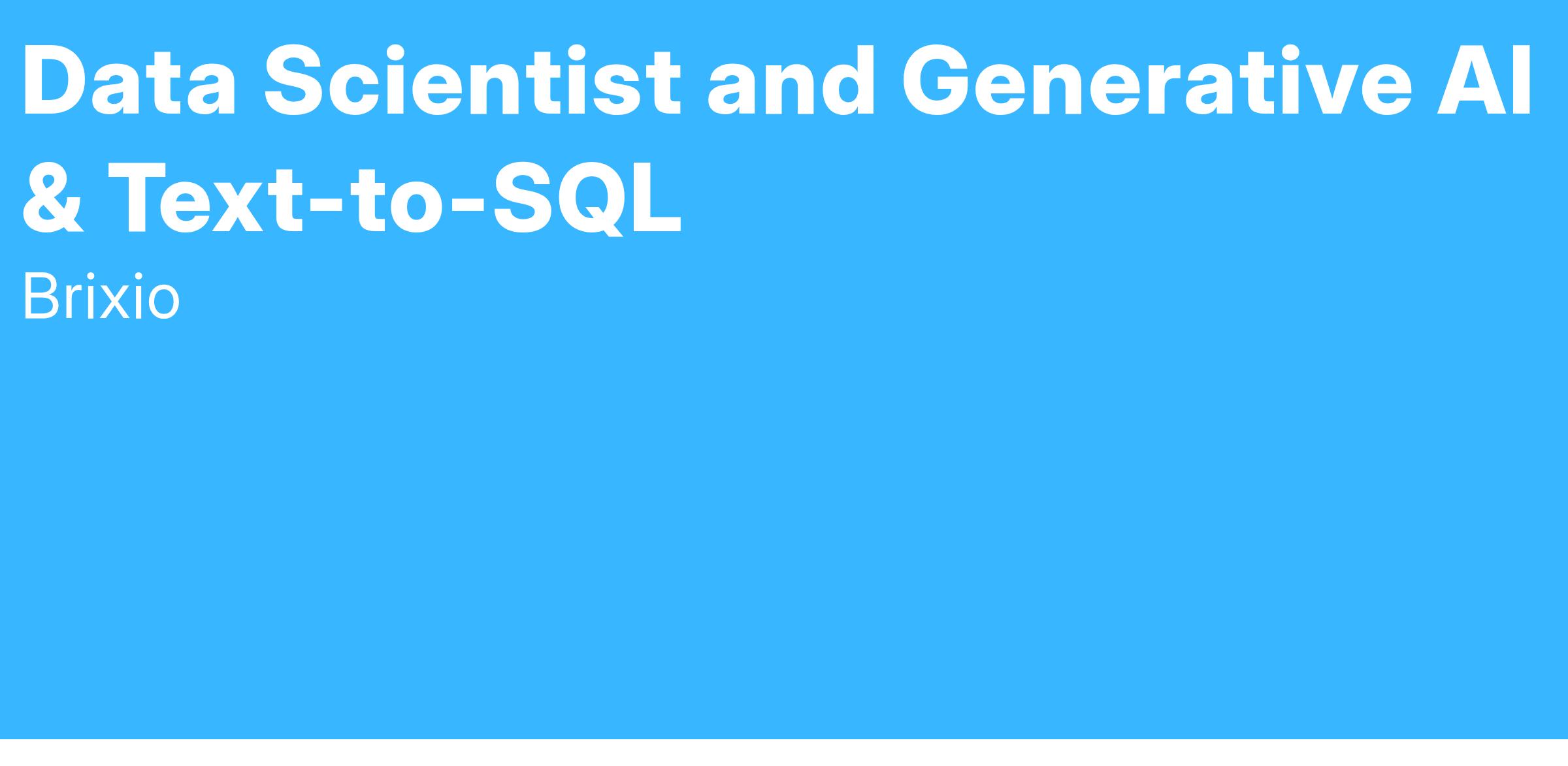 Data Scientist and Generative AI & Text-to-SQL

Brixio