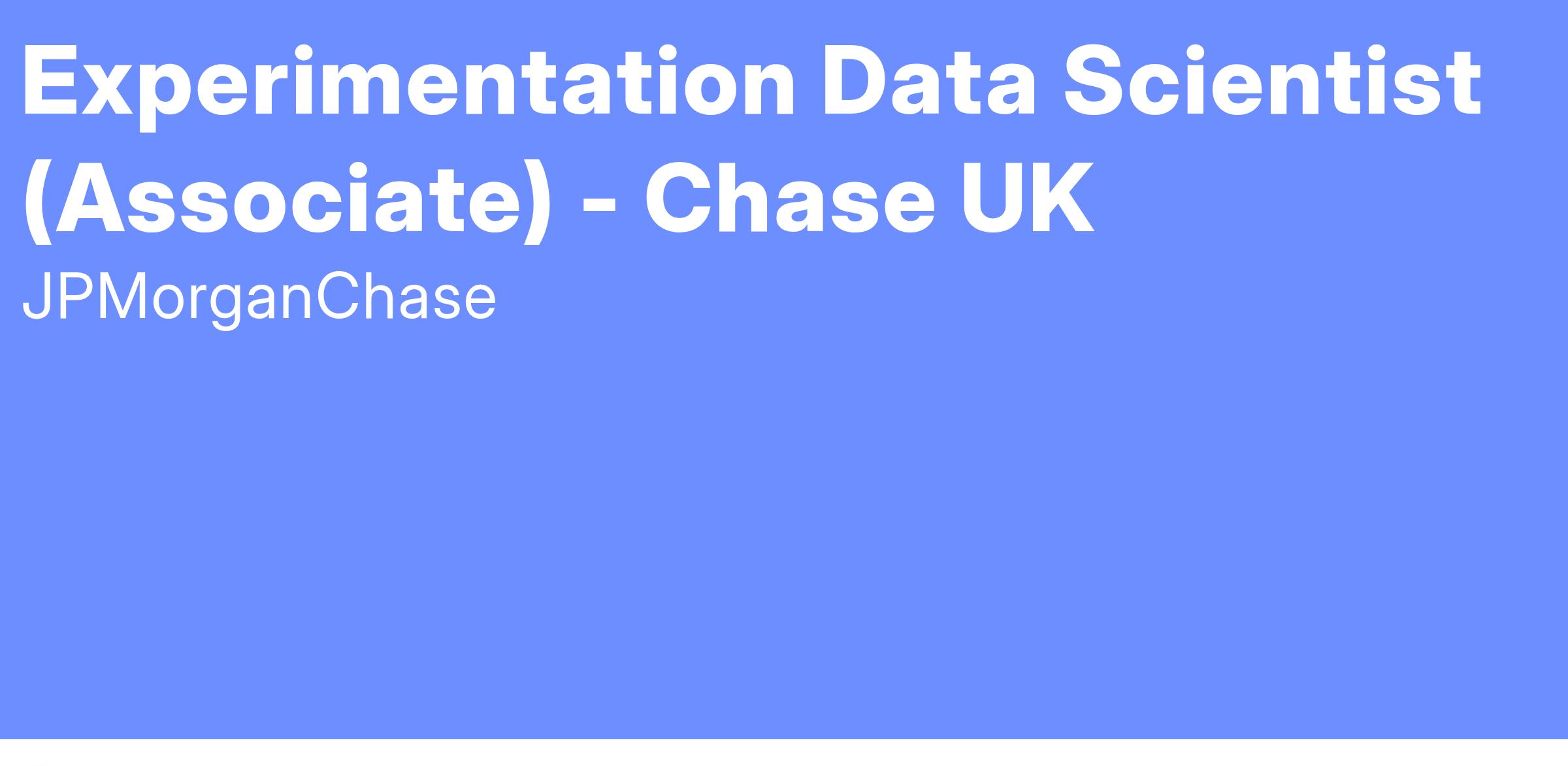 Experimentation Data Scientist (Associate) - Chase UK

JPMorganChase