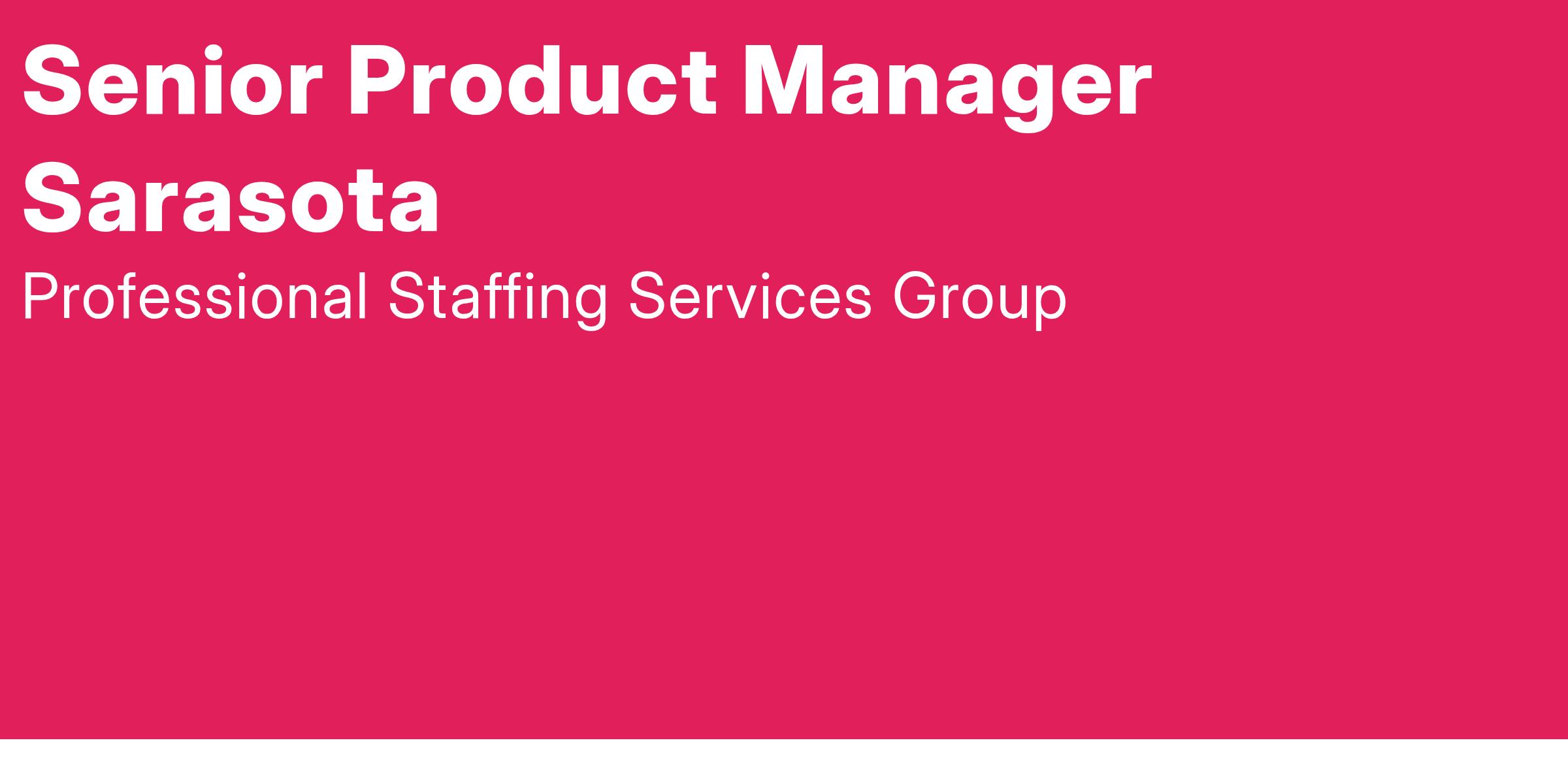 Senior Product Manager Sarasota

Professional Staffing Services Group