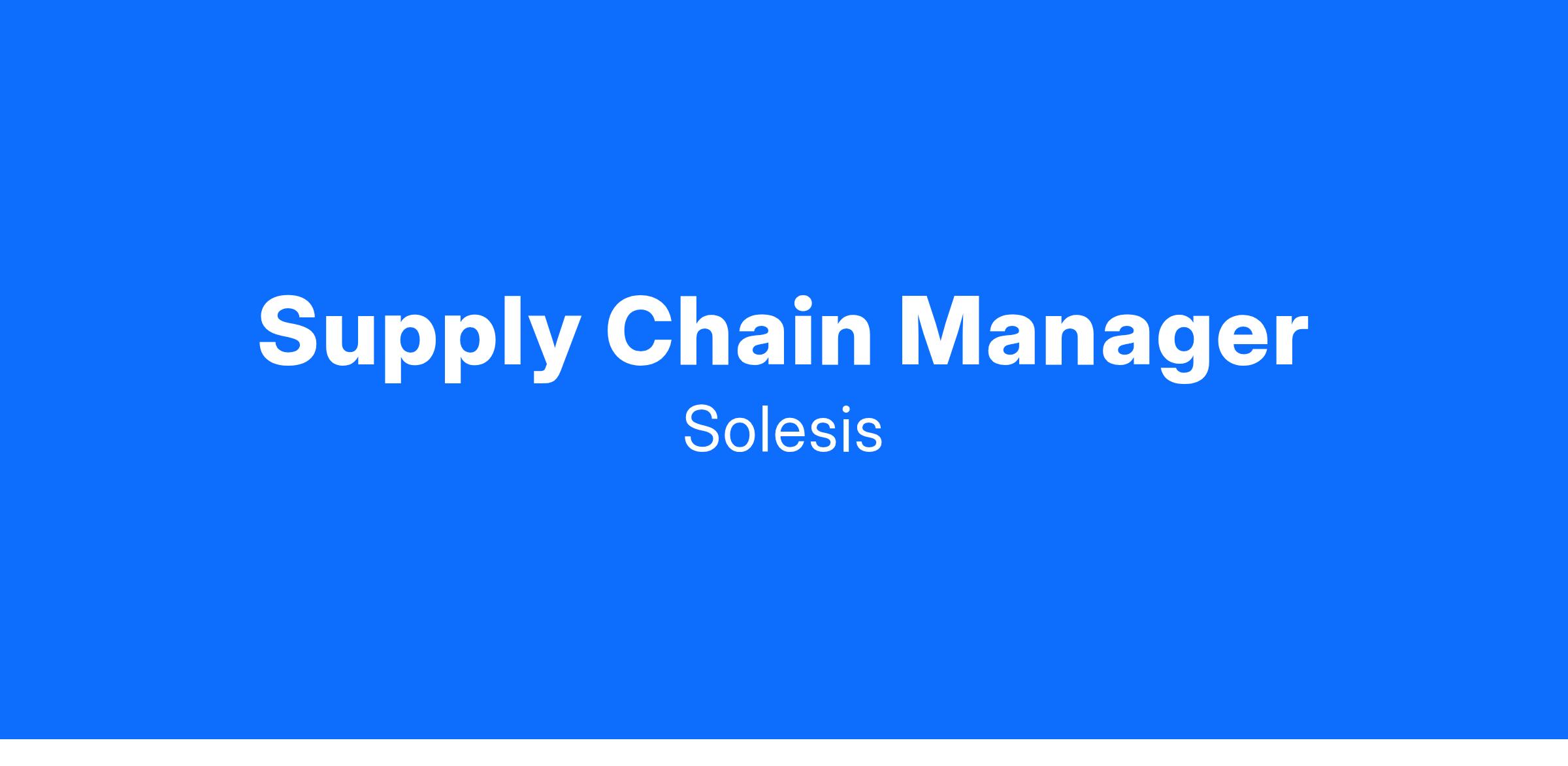 Supply Chain Manager

Solesis