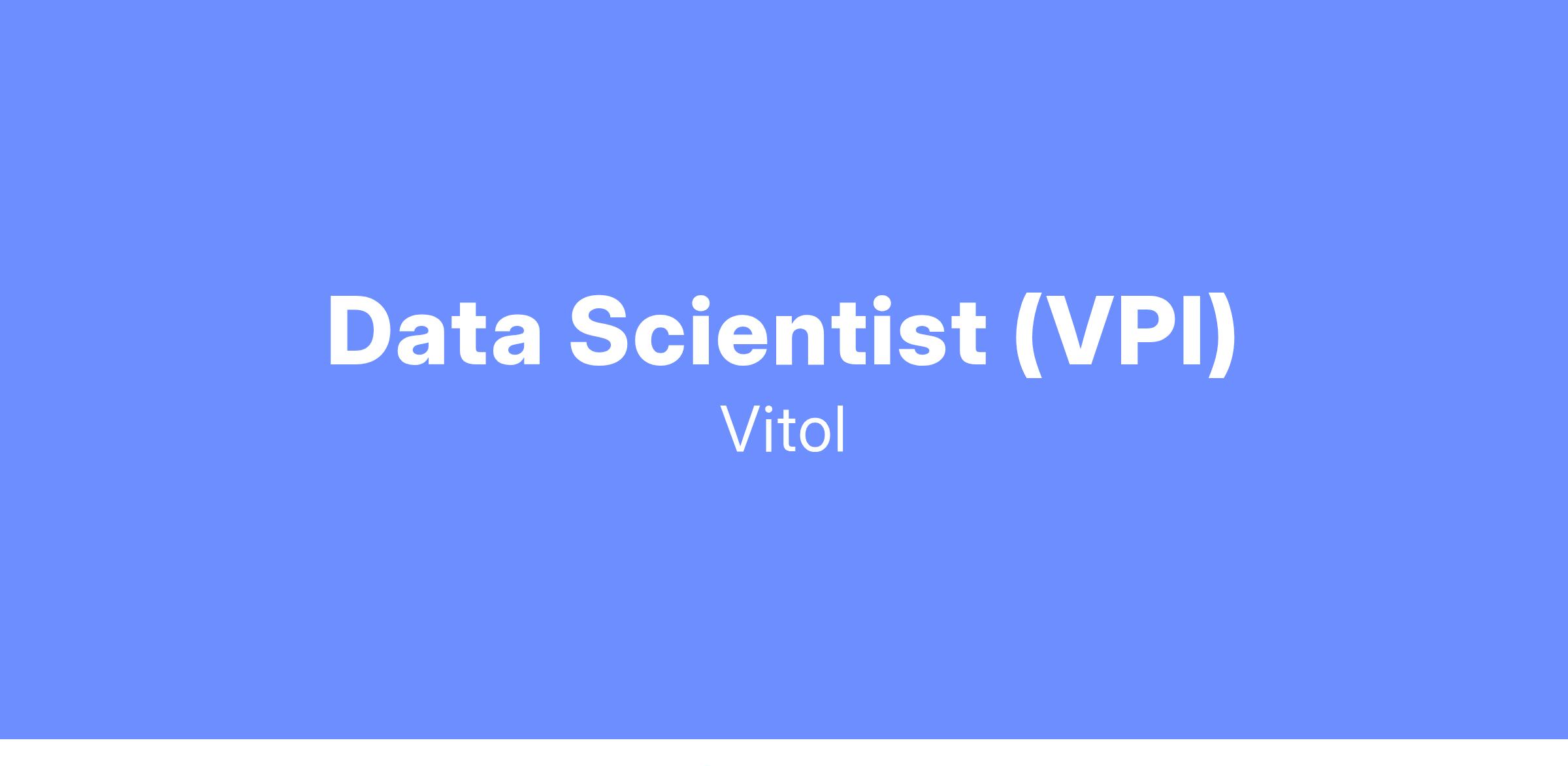 Data Scientist (VPI)

Vitol