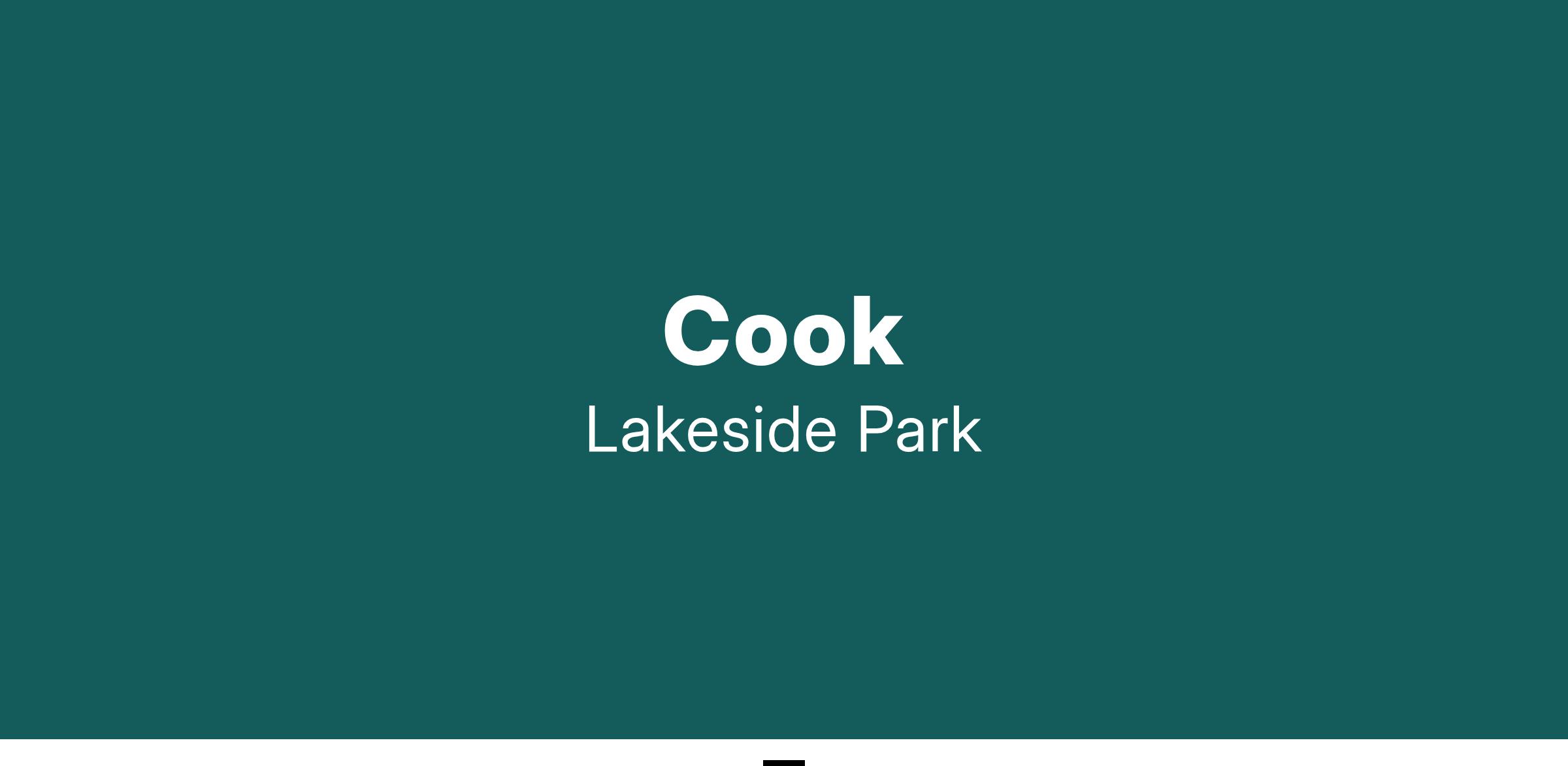 Cook
Lakeside Park