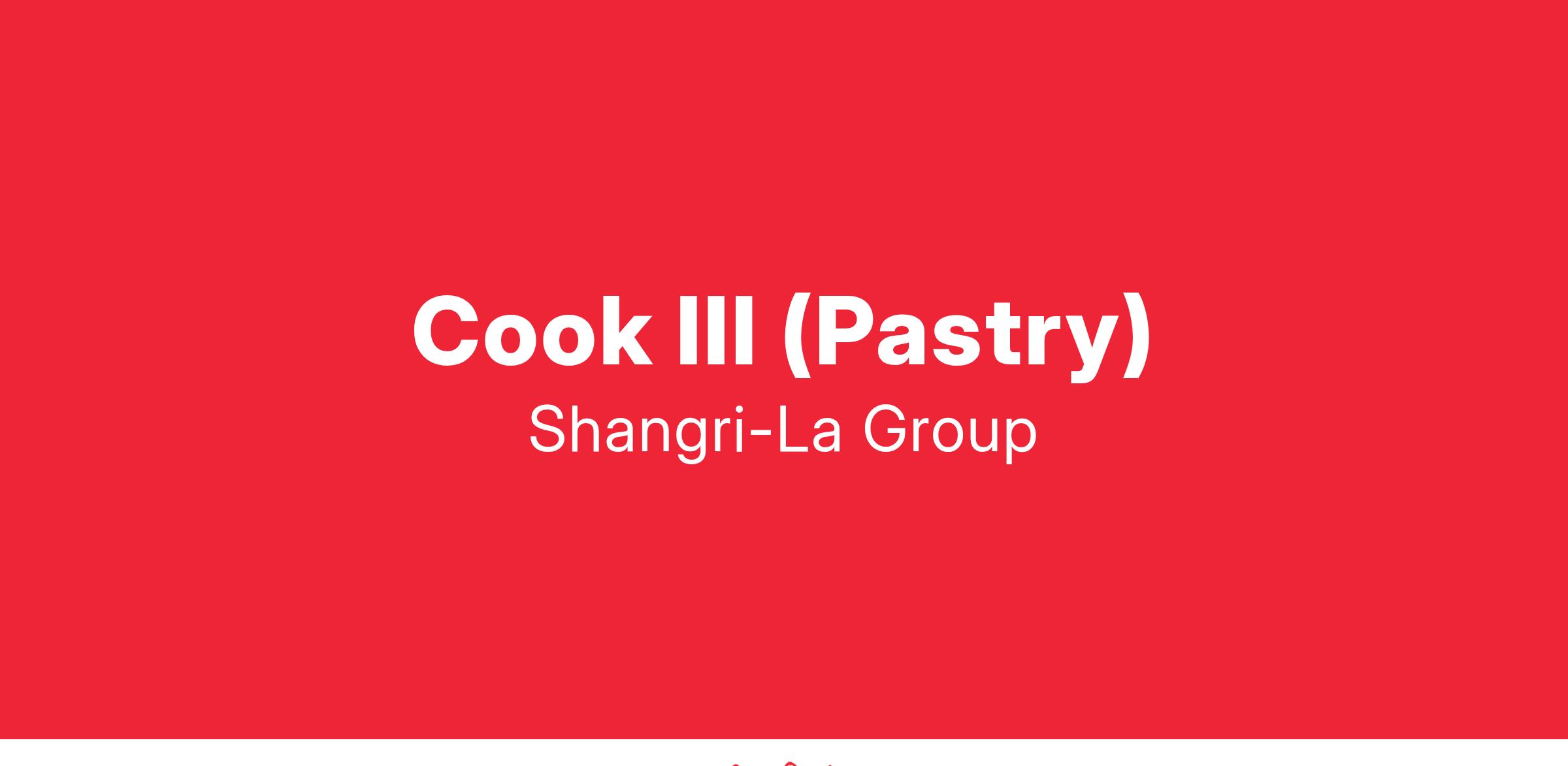 Cook III (Pastry)

Shangri-La Group