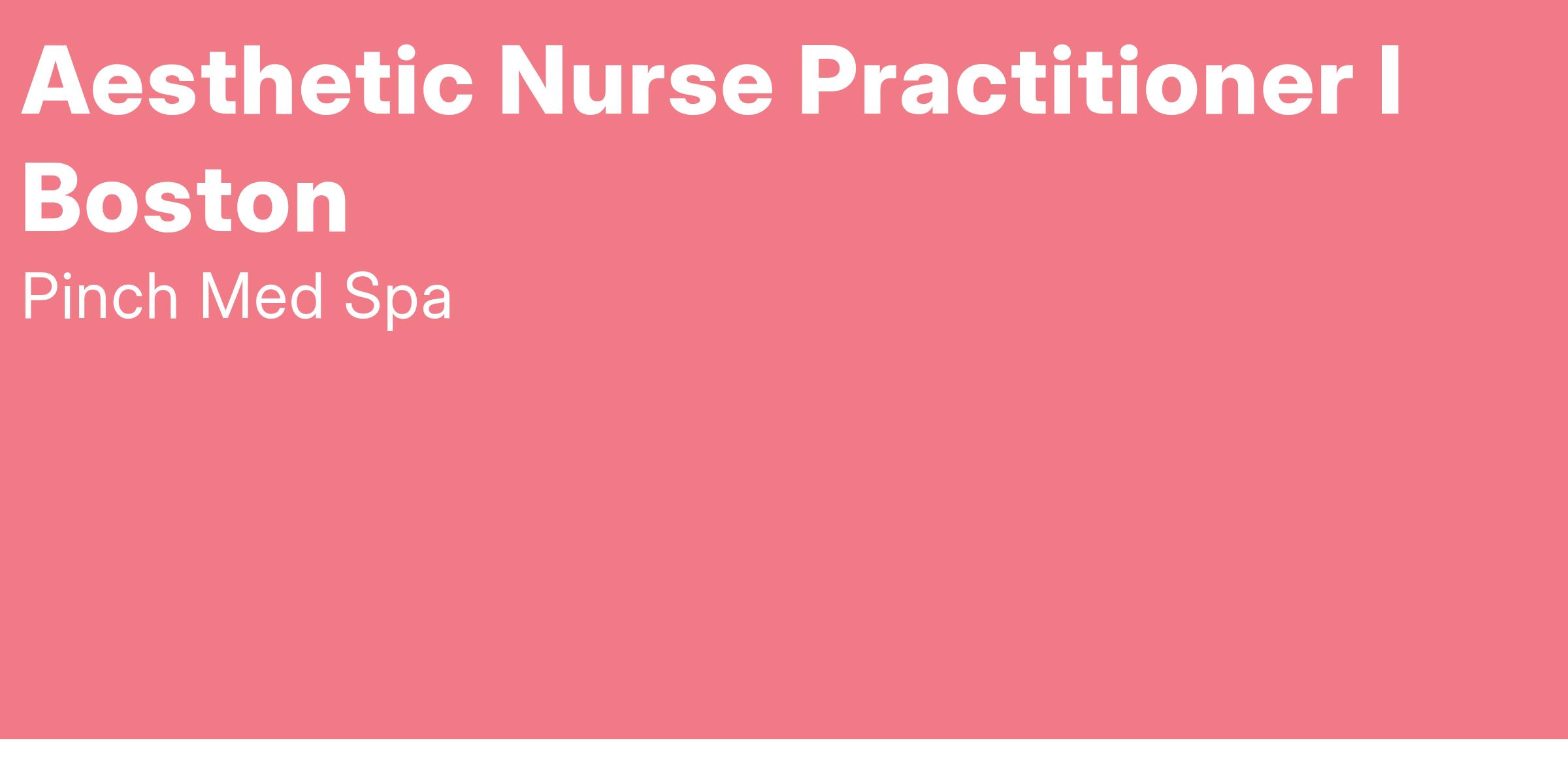 Aesthetic Nurse Practitioner I Boston

Pinch Med Spa